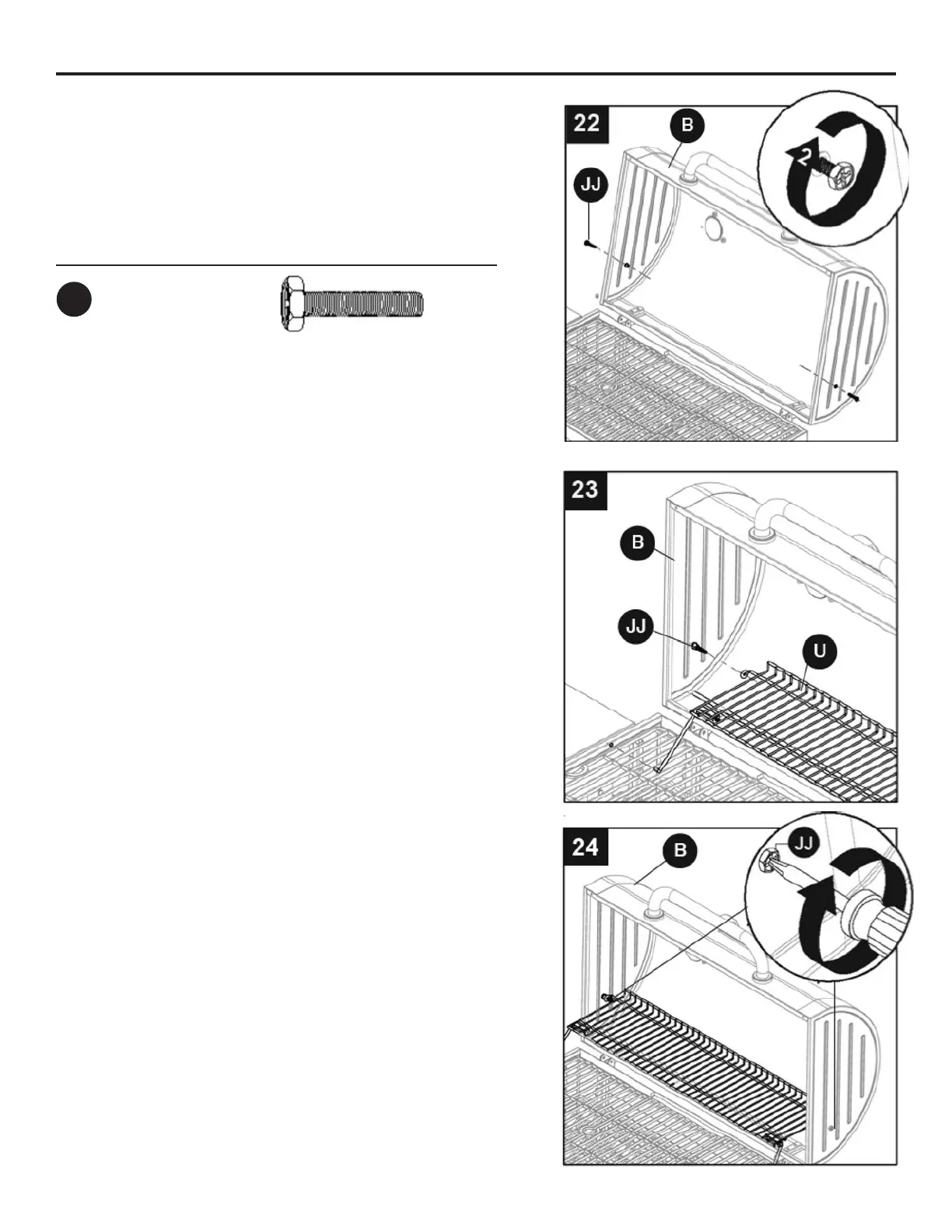 22

B

JJ

2

23

B

JJ

U

24

B

JJ