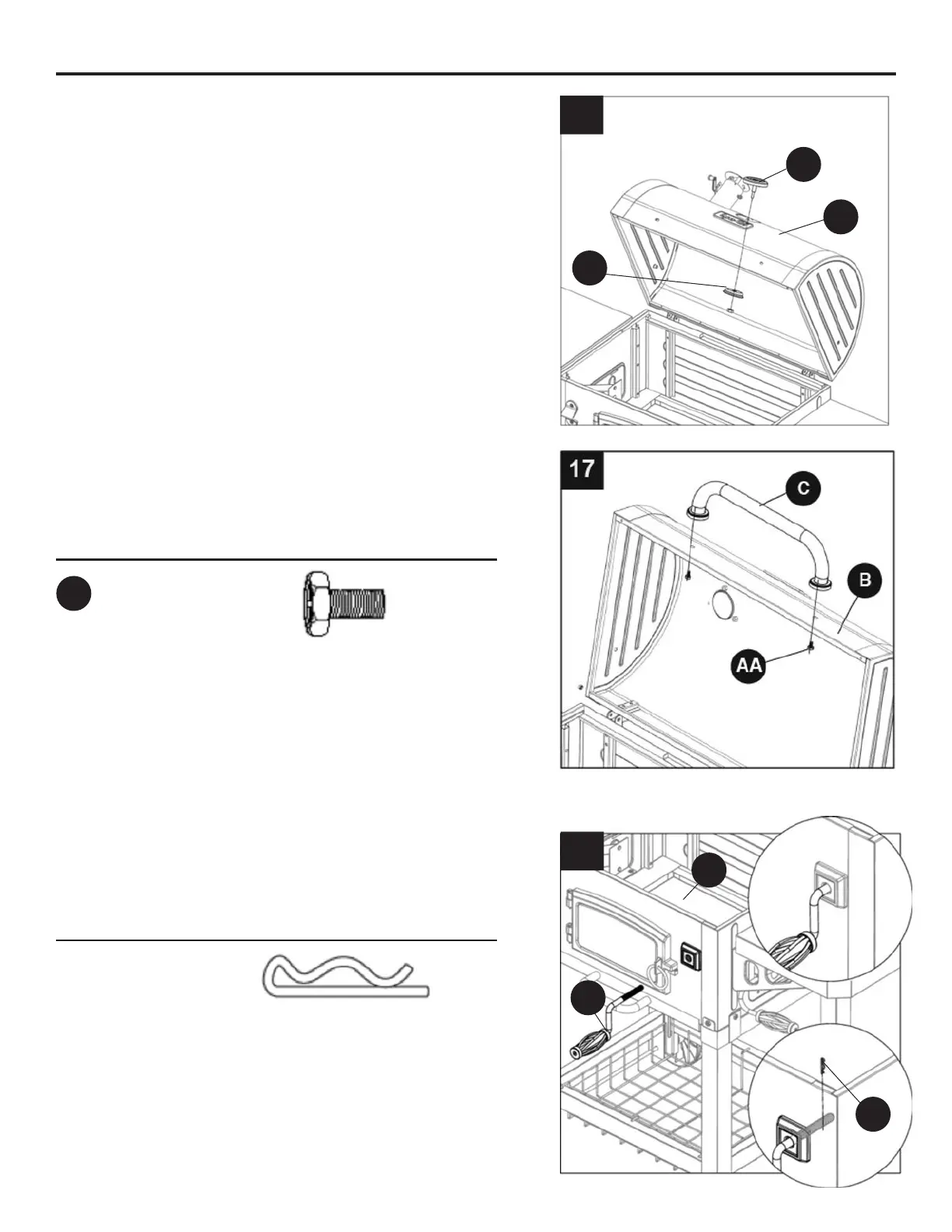 17

C

B

AA