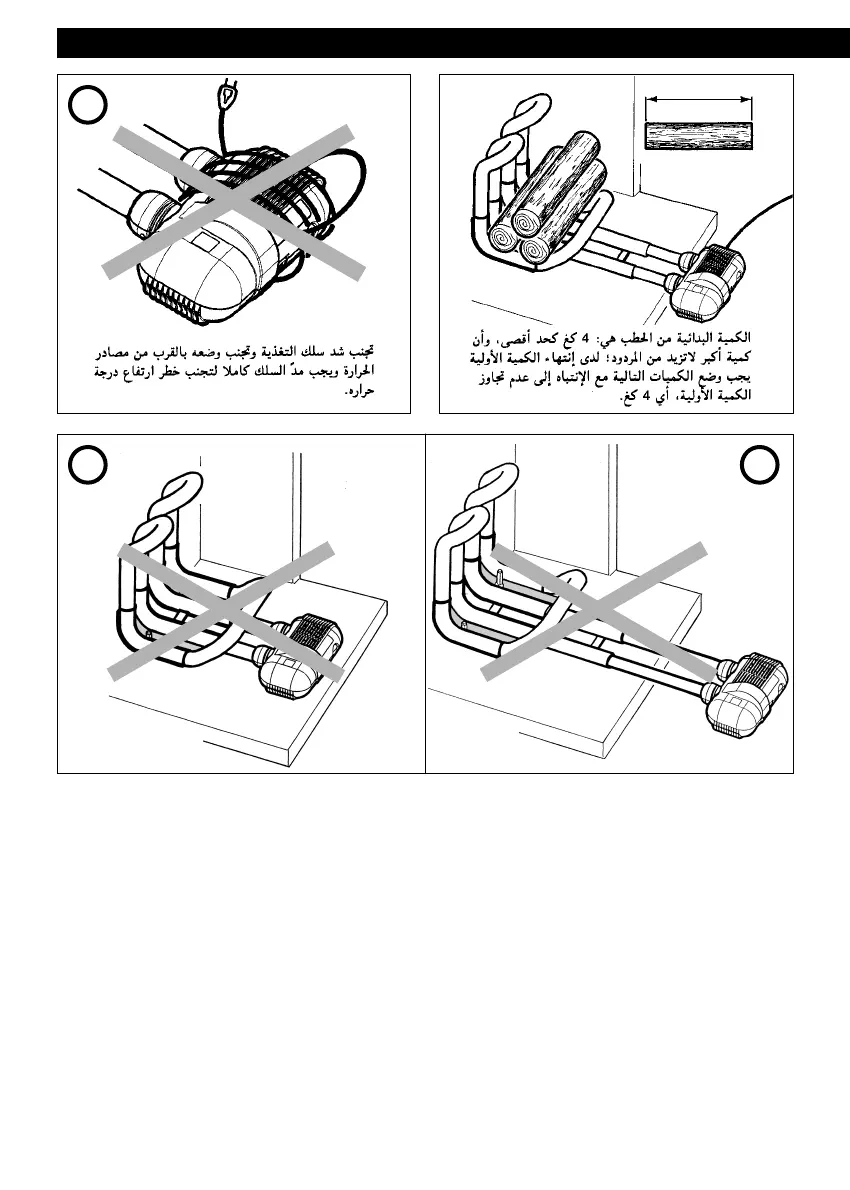 الكمية البدائية من الحطب هي: 4 كغ كحد أقصى، وأن كمية أكبر لاتزيد من المردود؛ لدى إنتهاء الكمية الأولية يجب وضع الكميات التالية مع الإنتباه إلى عدم تجاوز الكمية الأولية، أي 4 كغ.

تجنب شد سلك التغذية وتجنب وضعه بالقرب من مصادر الحرارة ويجب مدّ السلك كاملا لتجنب خطر ارتفاع درجة حراره.