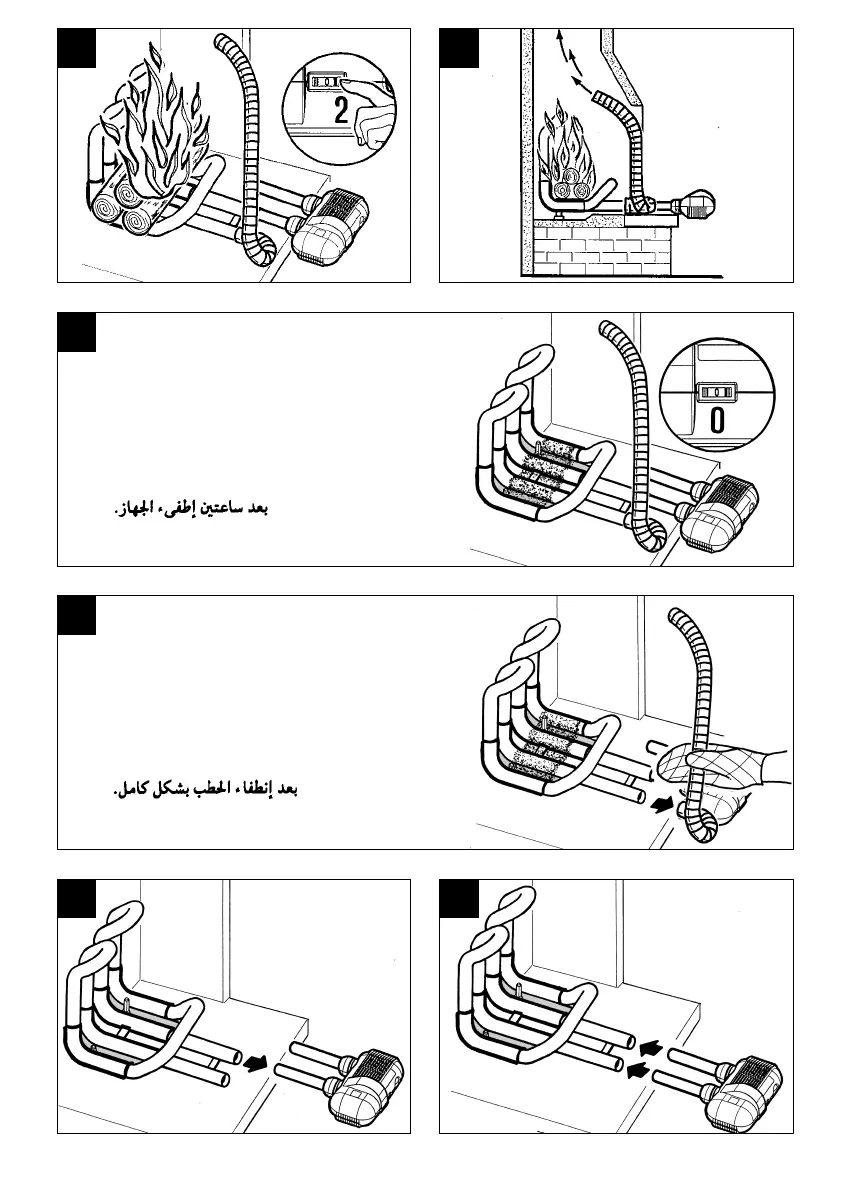 2

0

بعد ساعتين إطفىء الجهاز.

بعد إنطفاء الحطب بشكل كامل.