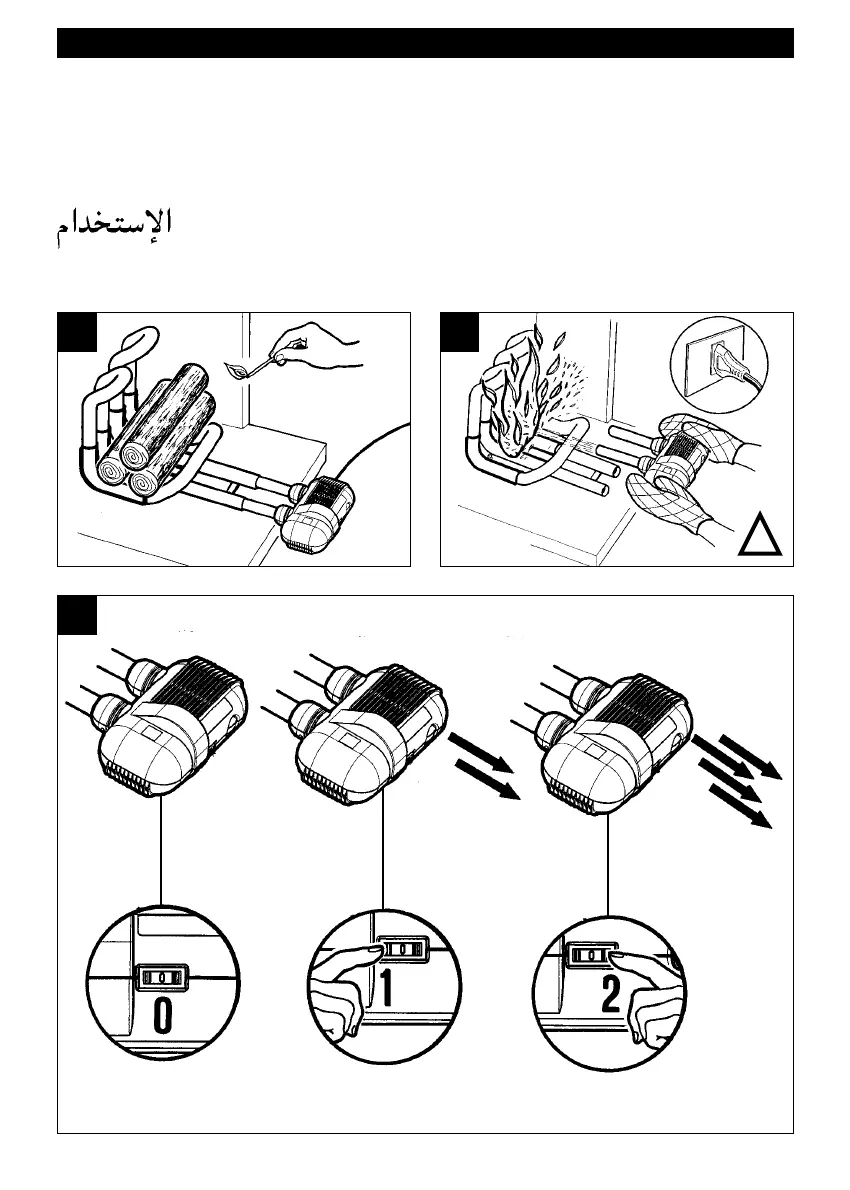 الإستخدام

0

1

2