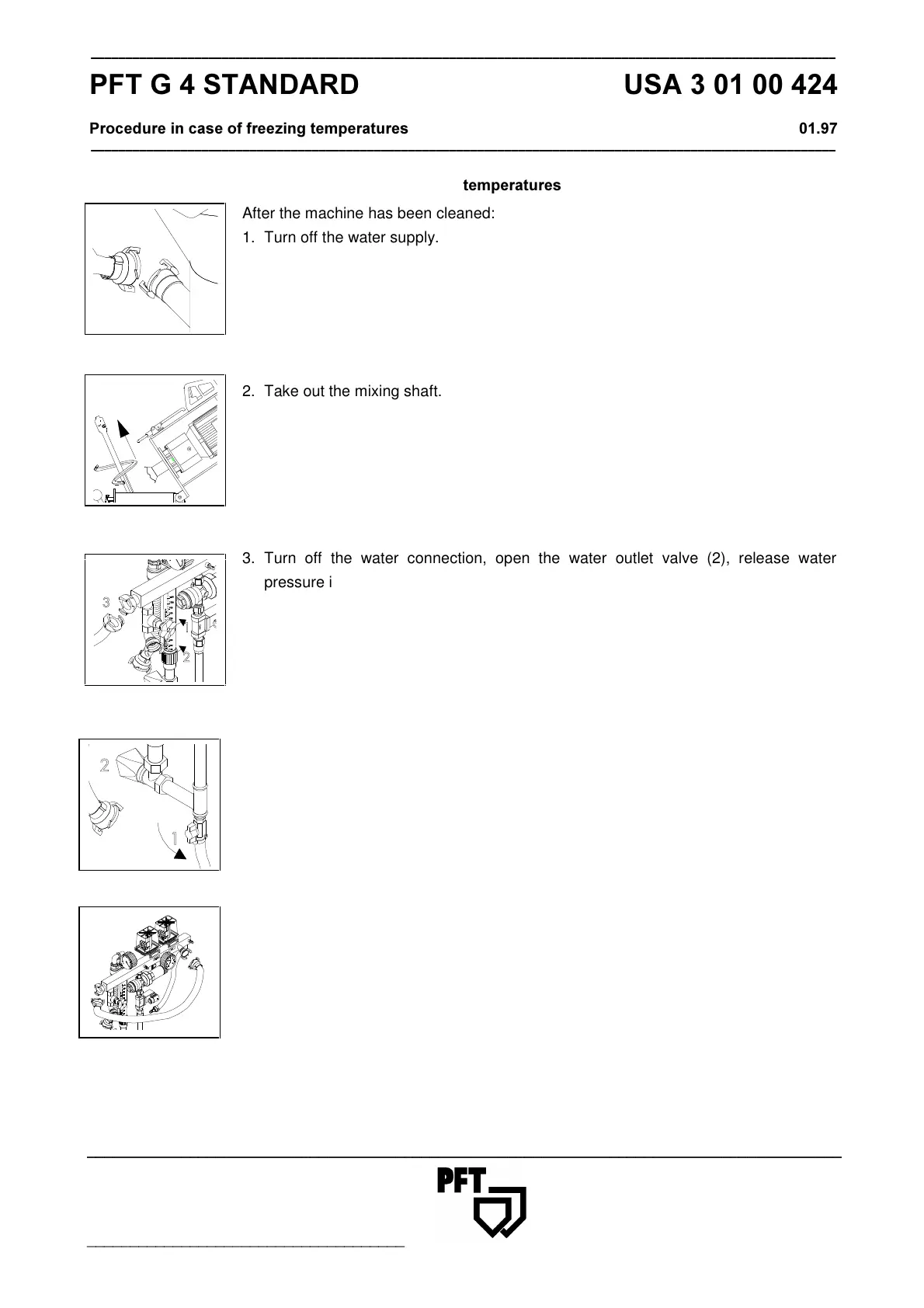 PFT G 4 STANDARD

USA 3 01 00 424

Procedure in case of freezing temperatures

01.97

temperatures

After the machine has been cleaned:

1. Turn off the water supply.

2. Take out the mixing shaft.

3. Turn off the water connection, open the water outlet valve (2), release water pressure i

3

2

2

1

PFT