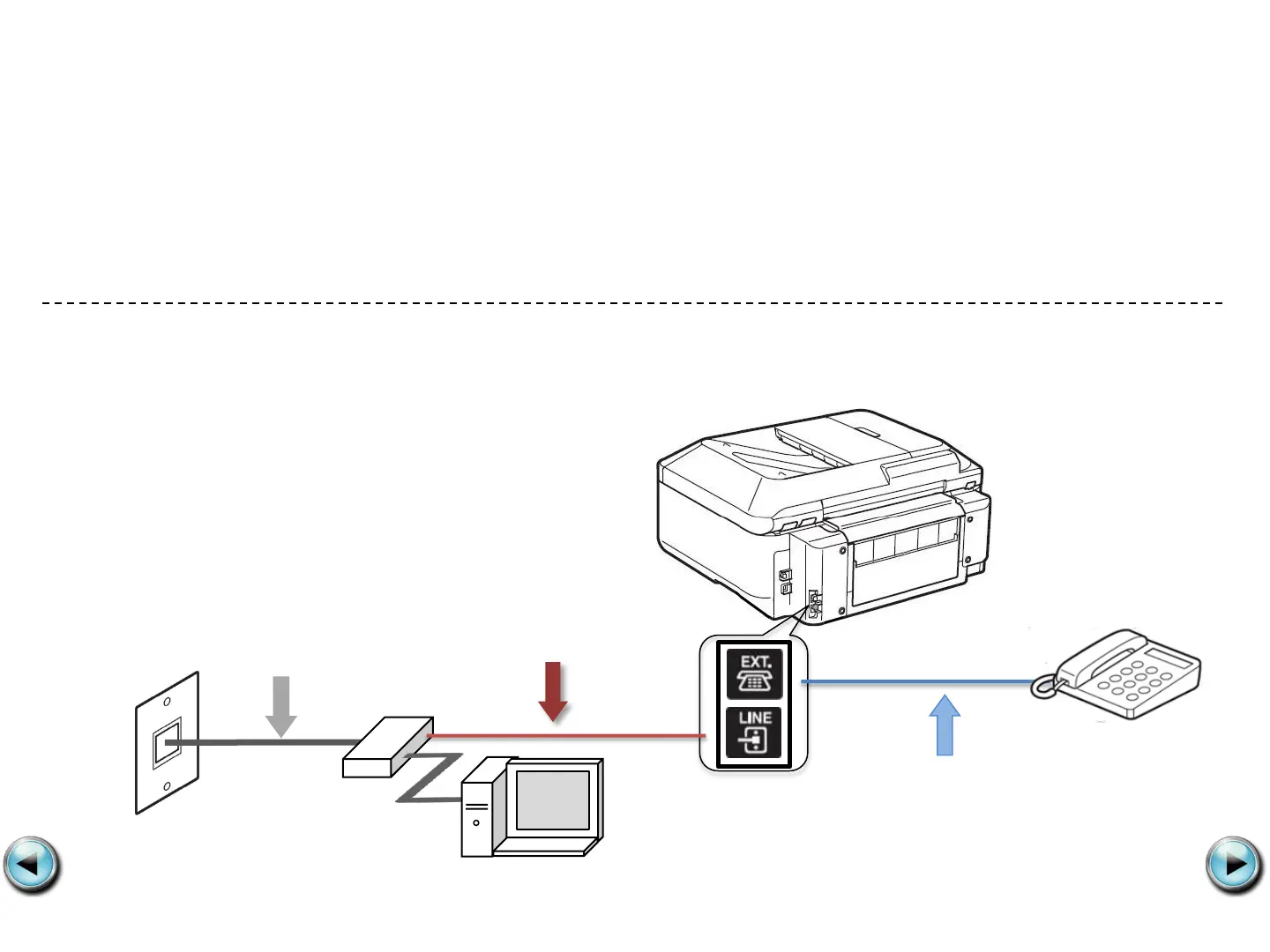 EXT.

LINE