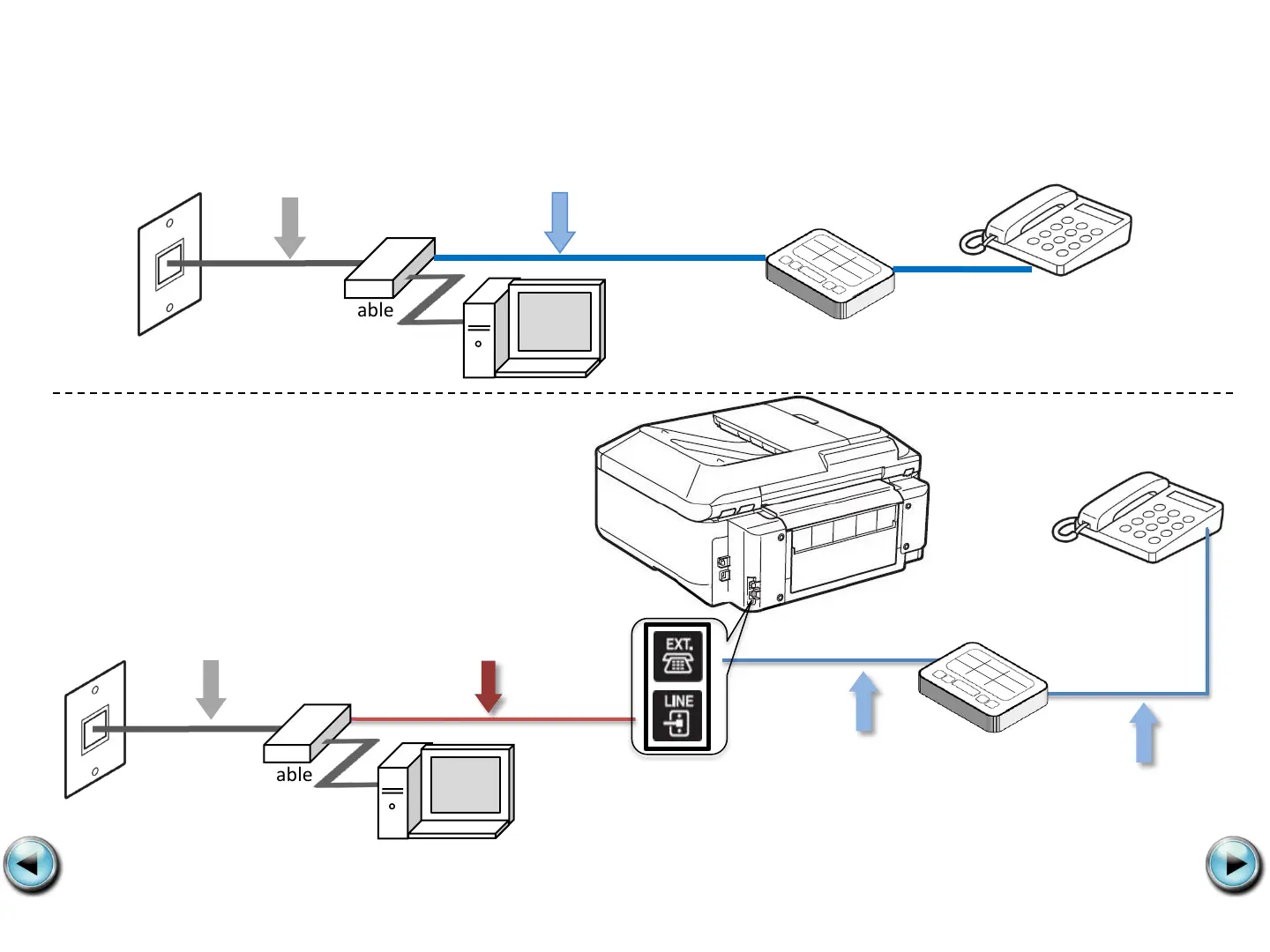 able

EXT.

LINE

able