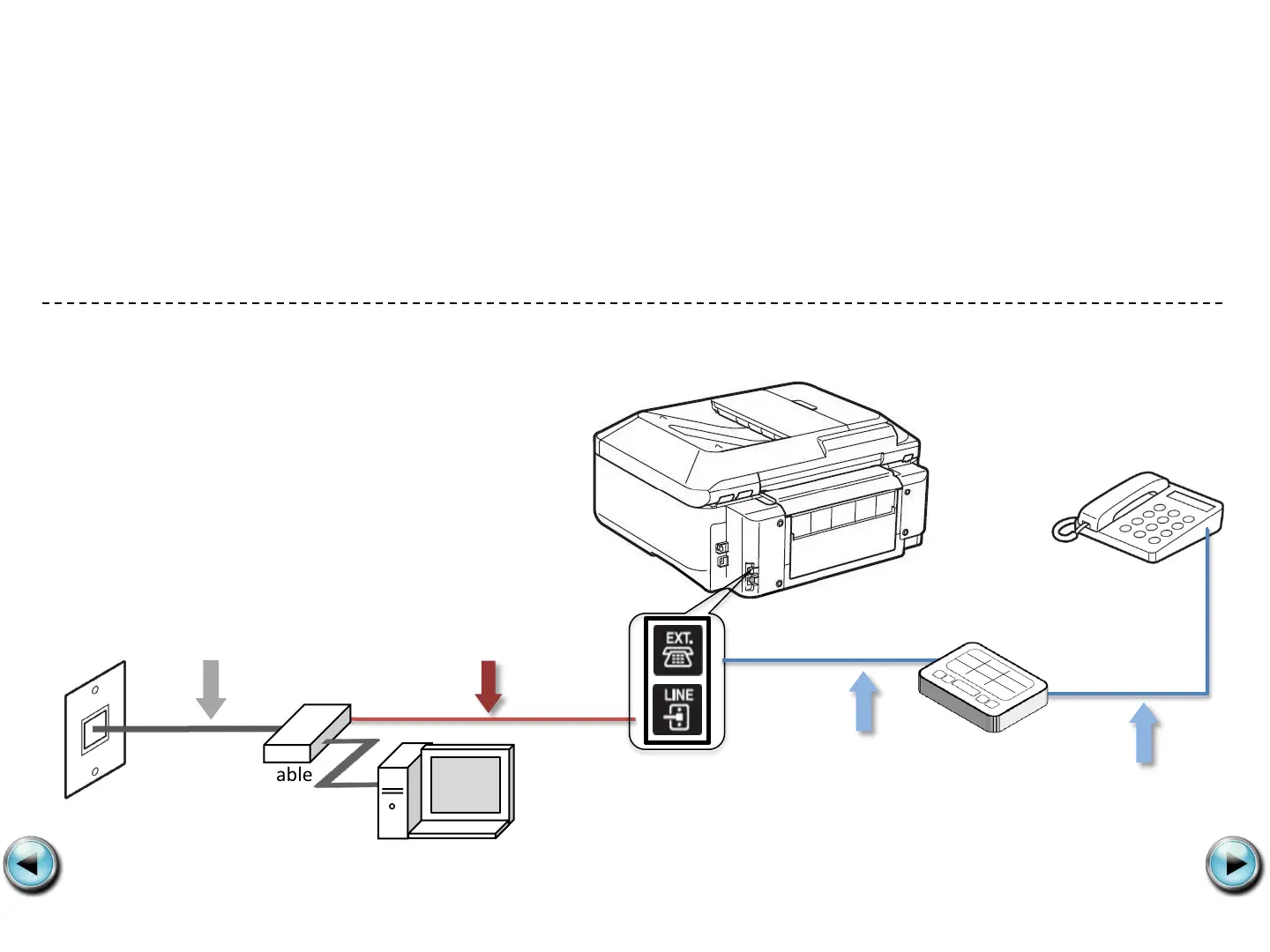 EXT.

LINE

able