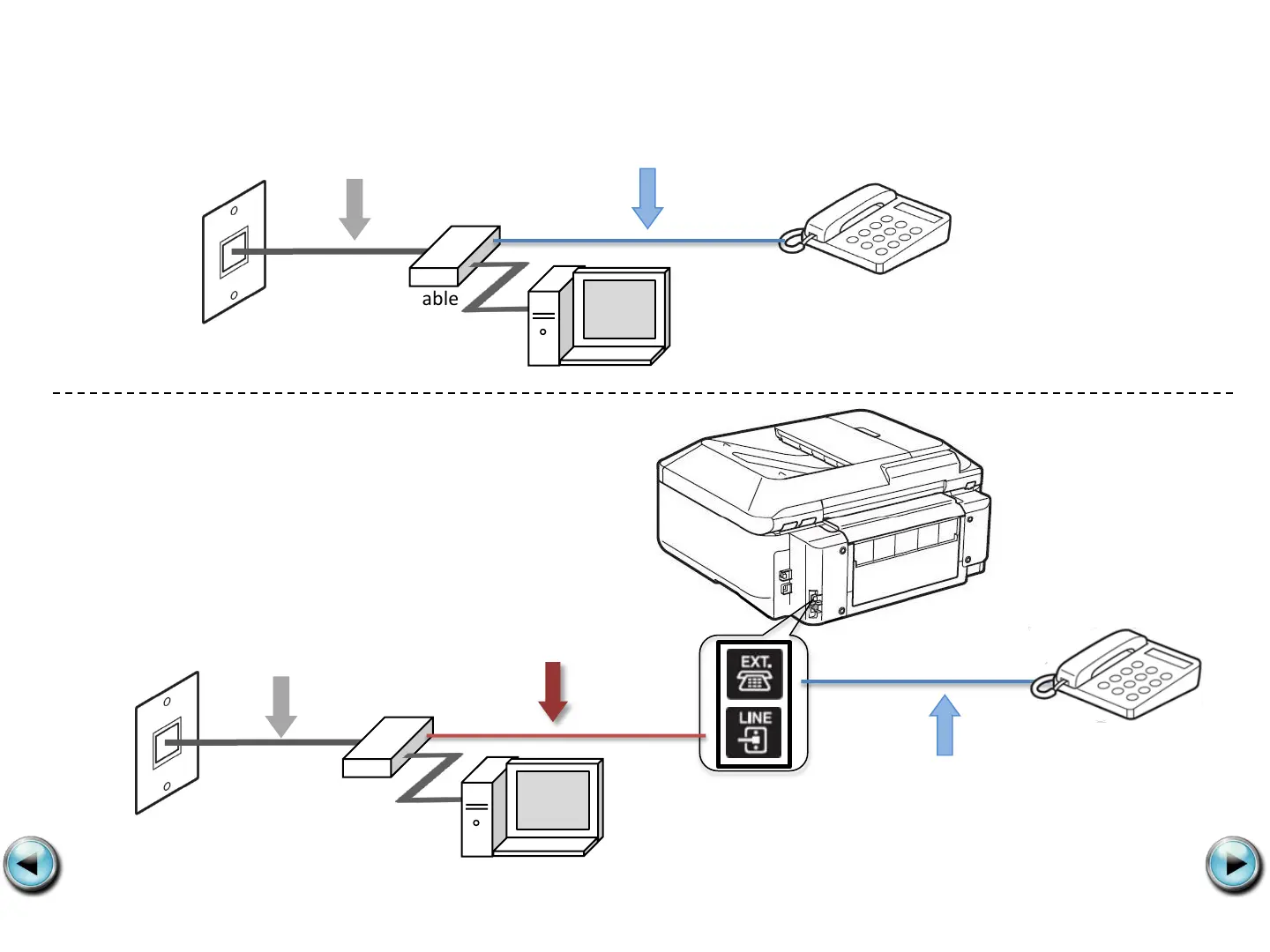 able

EXT.

LINE