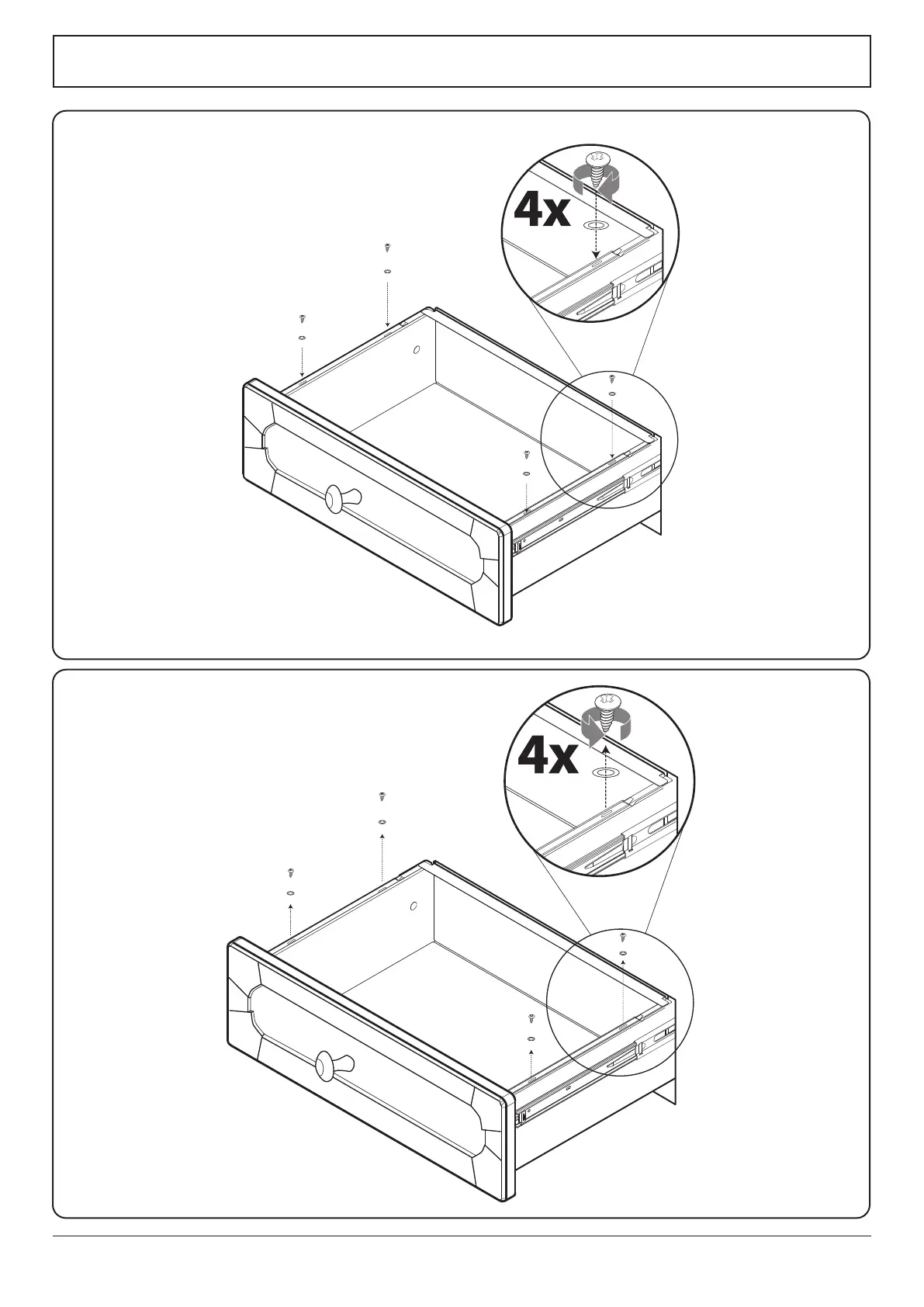 4x

4x