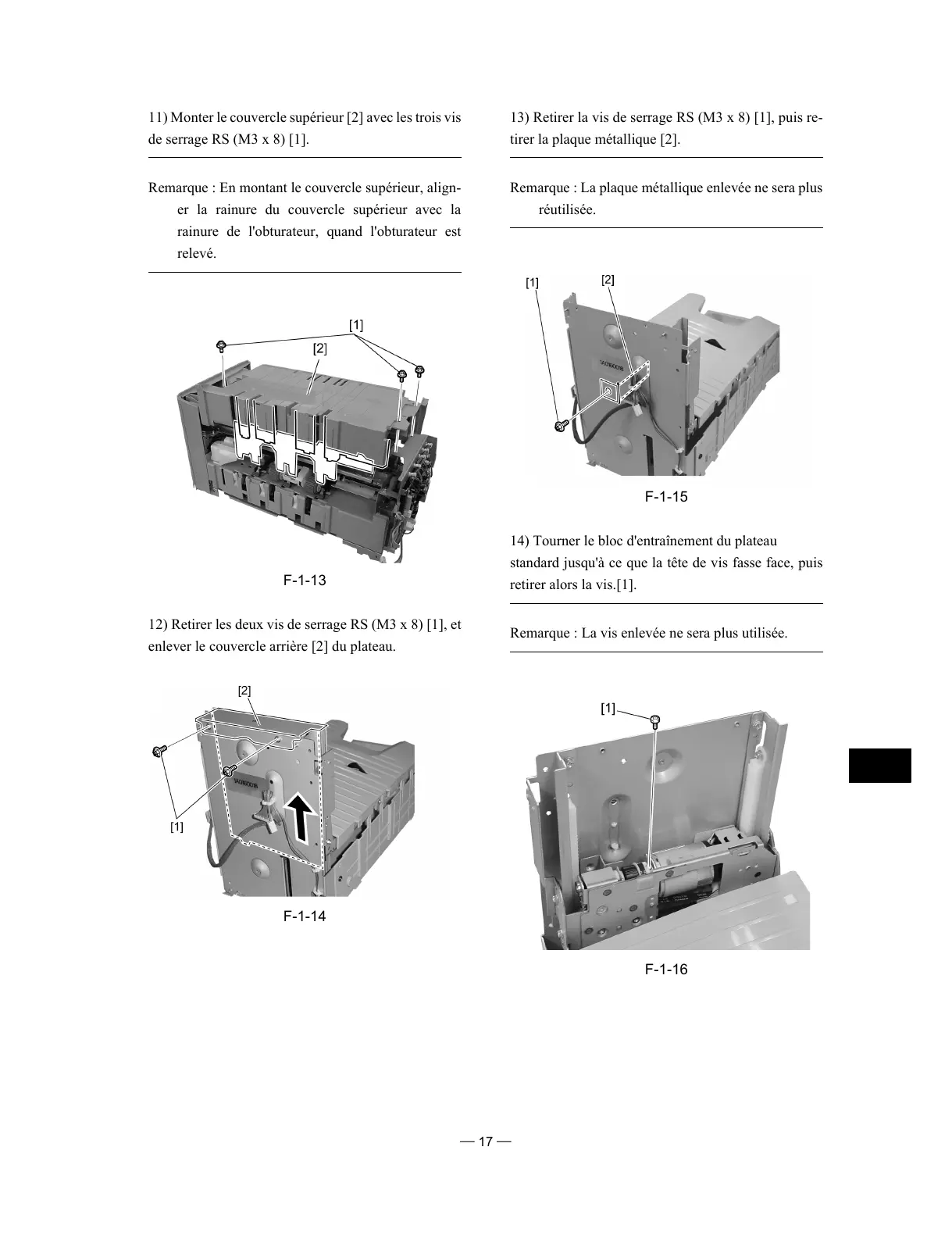 11) Monter le couvercle supérieur [2] avec les trois vis de serrage RS (M3 x 8) [1].

Remarque : En montant le couvercle supérieur, aligner la rainure du couvercle supérieur avec la rainure de l'obturateur, quand l'obturateur est relevé.

[1]
[2]

F-1-13

12) Retirer les deux vis de serrage RS (M3 x 8) [1], et enlever le couvercle arrière [2] du plateau.

[2]
[1]

F-1-14

13) Retirer la vis de serrage RS (M3 x 8) [1], puis retirer la plaque métallique [2].

Remarque : La plaque métallique enlevée ne sera plus réutilisée.

[1]
[2]

F-1-15

14) Tourner le bloc d'entraînement du plateau standard jusqu'à ce que la tête de vis fasse face, puis retirer alors la vis.[1].

Remarque : La vis enlevée ne sera plus utilisée.

[1]

F-1-16

— 17 —