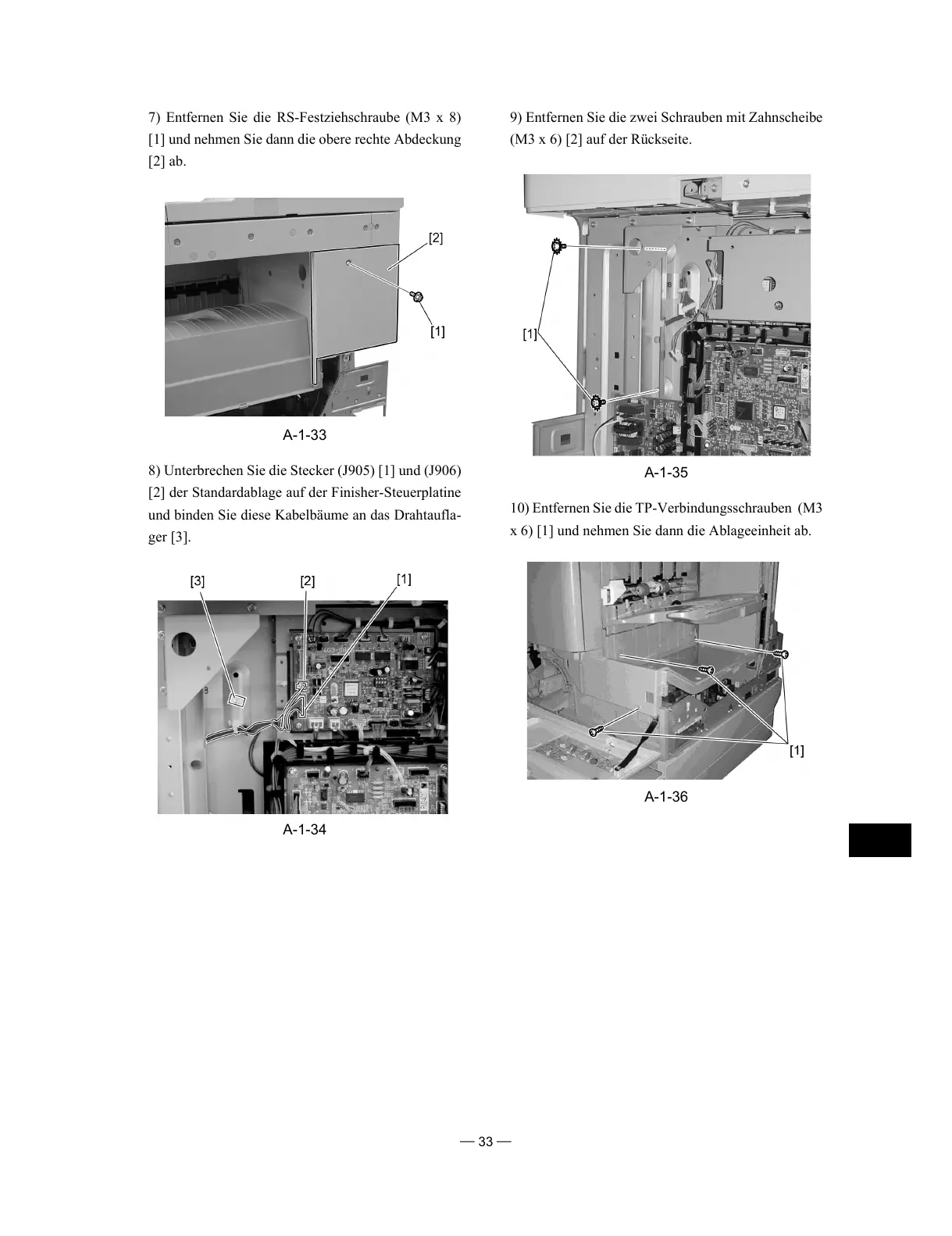 7) Entfernen Sie die RS-Festziehschraube (M3 x 8) [1] und nehmen Sie dann die obere rechte Abdeckung [2] ab.

[2]

[1]

A-1-33

8) Unterbrechen Sie die Stecker (J905) [1] und (J906) [2] der Standardablage auf der Finisher-Steuerplatine und binden Sie diese Kabelbäume an das Drahtauflager [3].

[3]

[2]

[1]

A-1-34

9) Entfernen Sie die zwei Schrauben mit Zahnscheibe (M3 x 6) [2] auf der Rückseite.

[1]

A-1-35

10) Entfernen Sie die TP-Verbindungsschrauben (M3 x 6) [1] und nehmen Sie dann die Ablageeinheit ab.

[1]

A-1-36

— 33 —