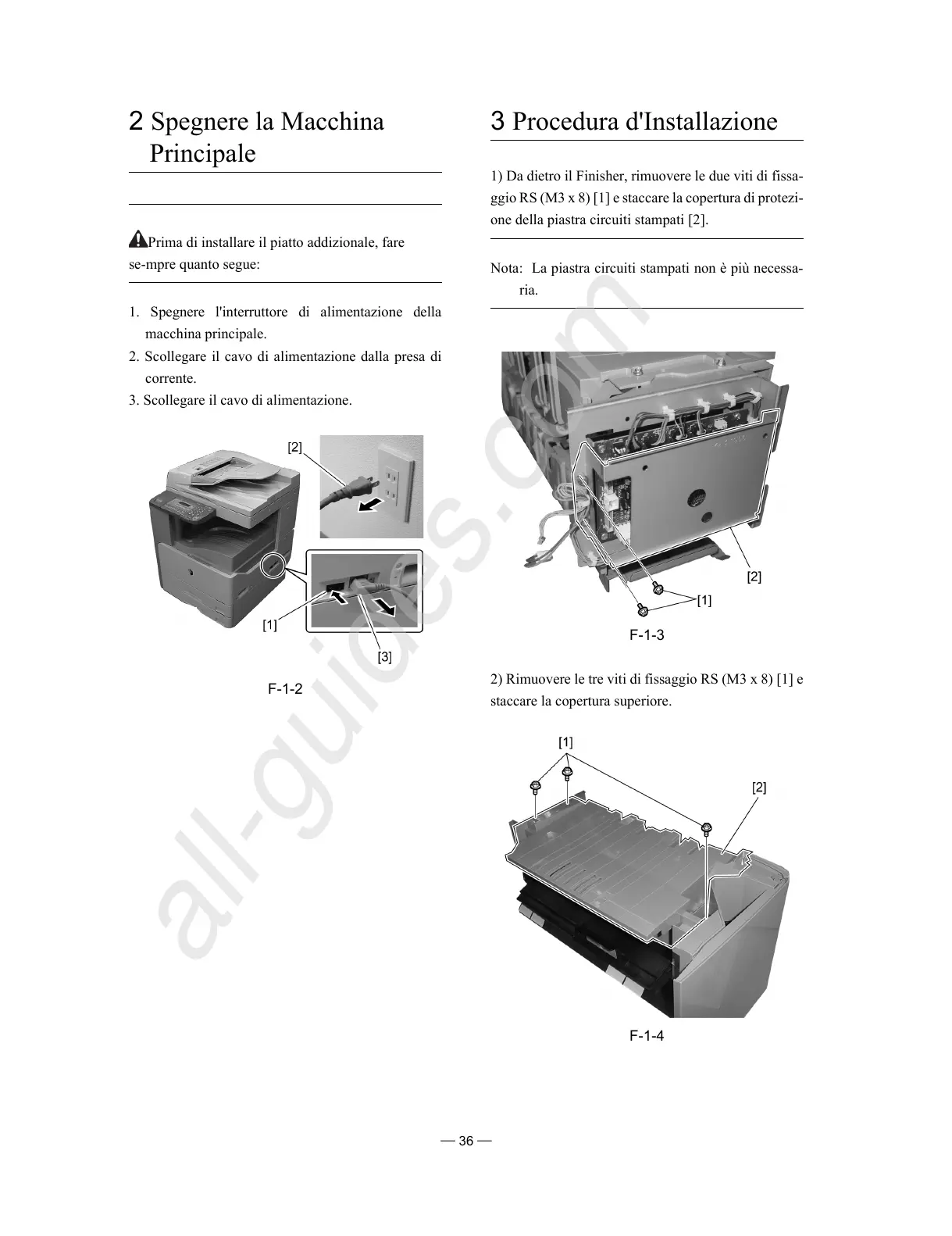 2 Spegnere la Macchina Principale

Prima di installare il piatto addizionale, fare se-mpre quanto segue:

1. Spegnere l'interruttore di alimentazione della macchina principale.
2. Scollegare il cavo di alimentazione dalla presa di corrente.
3. Scollegare il cavo di alimentazione.

[2]
[1]
[3]

F-1-2

3 Procedura d'Installazione

1) Da dietro il Finisher, rimuovere le due viti di fissaggio RS (M3 x 8) [1] e staccare la copertura di protezione della piastra circuiti stampati [2].

Nota: La piastra circuiti stampati non è più necessaria.

[2]
[1]

F-1-3

2) Rimuovere le tre viti di fissaggio RS (M3 x 8) [1] e staccare la copertura superiore.

[1]
[2]

F-1-4

all-guides.com

— 36 —