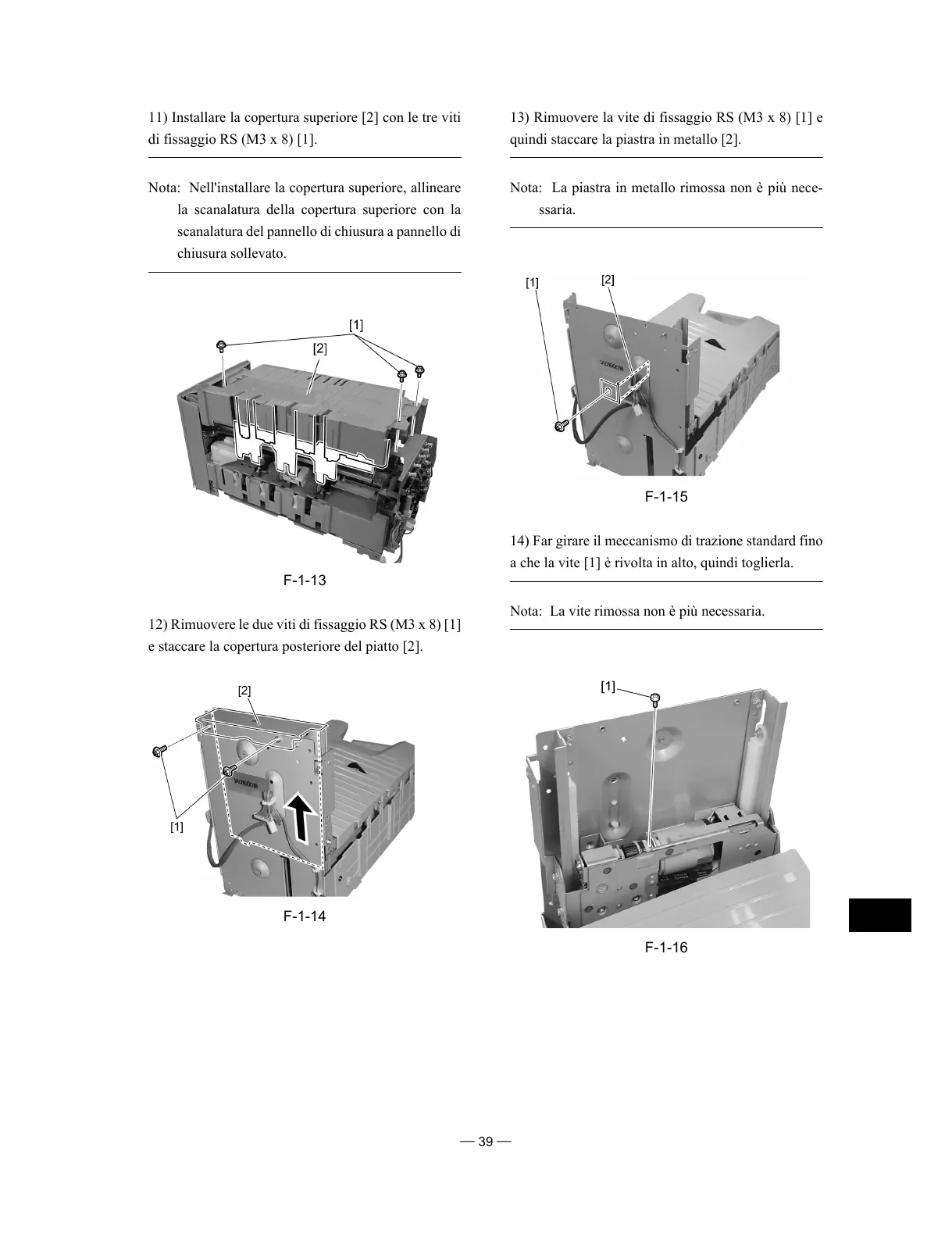 11) Installare la copertura superiore [2] con le tre viti di fissaggio RS (M3 x 8) [1].

Nota: Nell'installare la copertura superiore, allineare la scanalatura della copertura superiore con la scanalatura del pannello di chiusura a pannello di chiusura sollevato.

[1]
[2]

F-1-13

12) Rimuovere le due viti di fissaggio RS (M3 x 8) [1] e staccare la copertura posteriore del piatto [2].

[2]
[1]

F-1-14

13) Rimuovere la vite di fissaggio RS (M3 x 8) [1] e quindi staccare la piastra in metallo [2].

Nota: La piastra in metallo rimossa non è più necessaria.

[1]
[2]

F-1-15

14) Far girare il meccanismo di trazione standard fino a che la vite [1] è rivolta in alto, quindi toglierla.

Nota: La vite rimossa non è più necessaria.

[1]

F-1-16

— 39 —