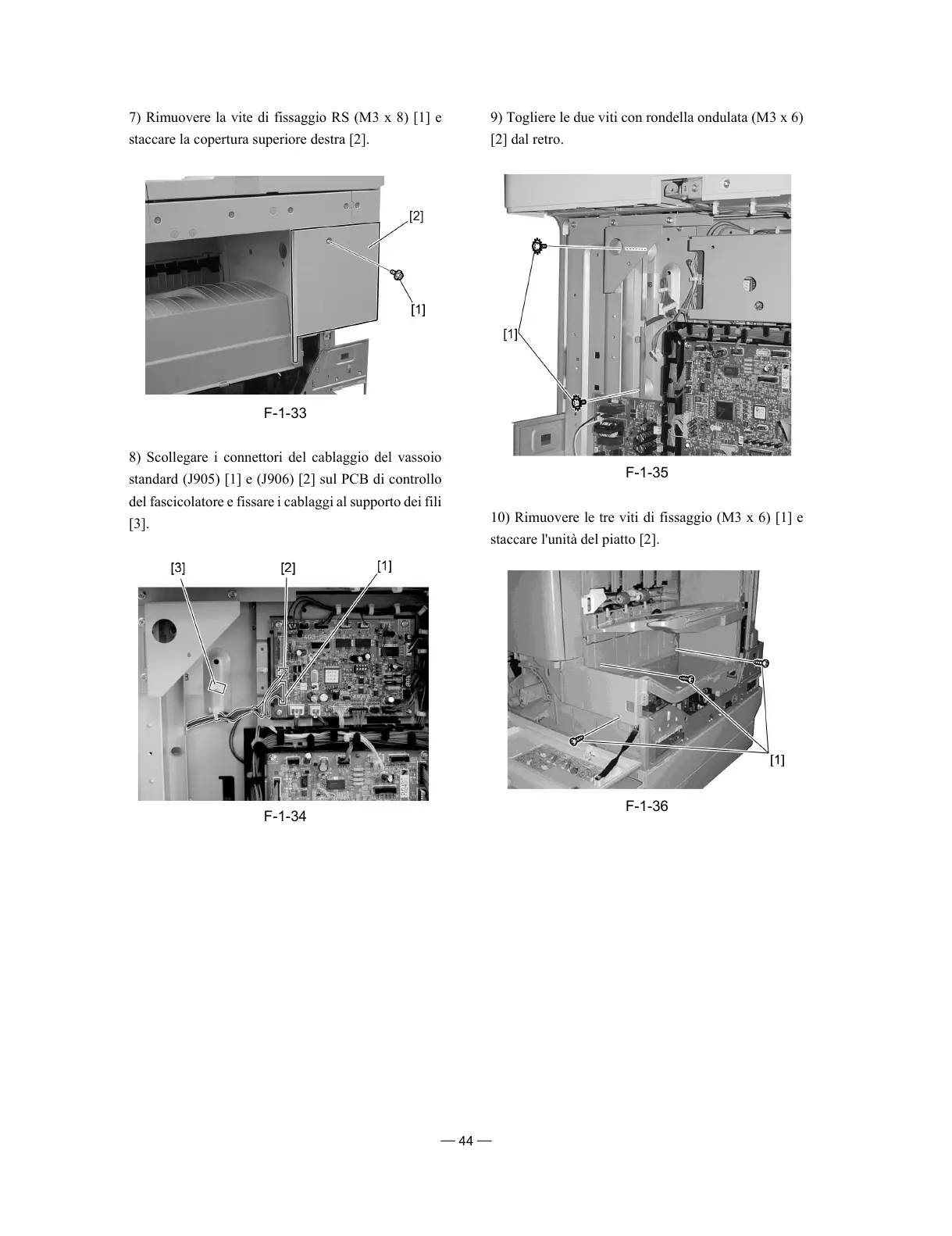 7) Rimuovere la vite di fissaggio RS (M3 x 8) [1] e staccare la copertura superiore destra [2].

[2]

[1]

F-1-33

8) Scollegare i connettori del cablaggio del vassoio standard (J905) [1] e (J906) [2] sul PCB di controllo del fascicolatore e fissare i cablaggi al supporto dei fili [3].

[3]

[2]

[1]

F-1-34

9) Togliere le due viti con rondella ondulata (M3 x 6) [2] dal retro.

[1]

F-1-35

10) Rimuovere le tre viti di fissaggio (M3 x 6) [1] e staccare l'unità del piatto [2].

[1]

F-1-36

— 44 —