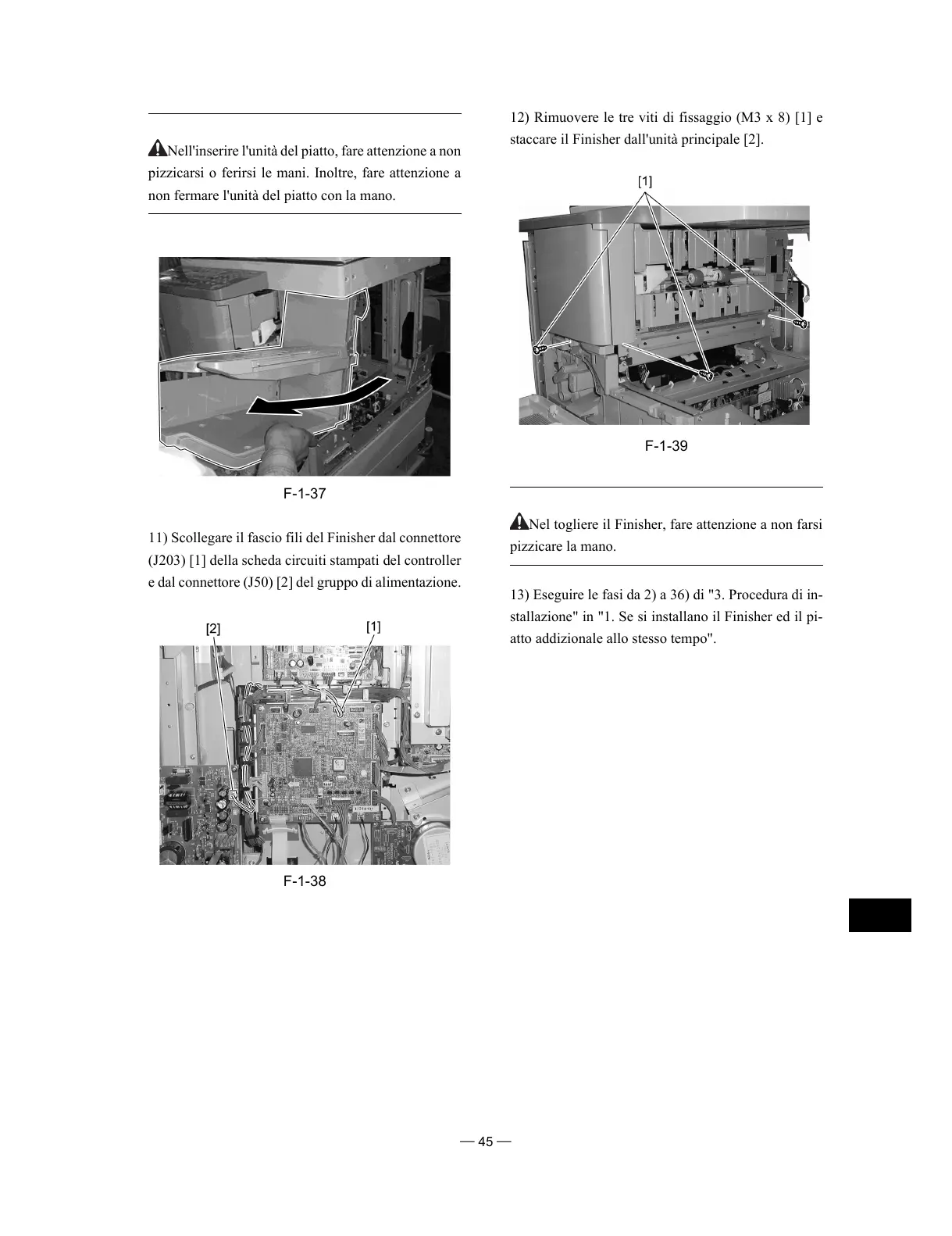 Nell'inserire l'unità del piatto, fare attenzione a non pizzicarsi o ferirsi le mani. Inoltre, fare attenzione a non fermare l'unità del piatto con la mano.

F-1-37

11) Scollegare il fascio fili del Finisher dal connettore (J203) [1] della scheda circuiti stampati del controller e dal connettore (J50) [2] del gruppo di alimentazione.

[2]

[1]

F-1-38

12) Rimuovere le tre viti di fissaggio (M3 x 8) [1] e staccare il Finisher dall'unità principale [2].

[1]

F-1-39

Nel togliere il Finisher, fare attenzione a non farsi pizzicare la mano.

13) Eseguire le fasi da 2) a 36) di "3. Procedura di installazione" in "1. Se si installano il Finisher ed il piatto addizionale allo stesso tempo".

— 45 —