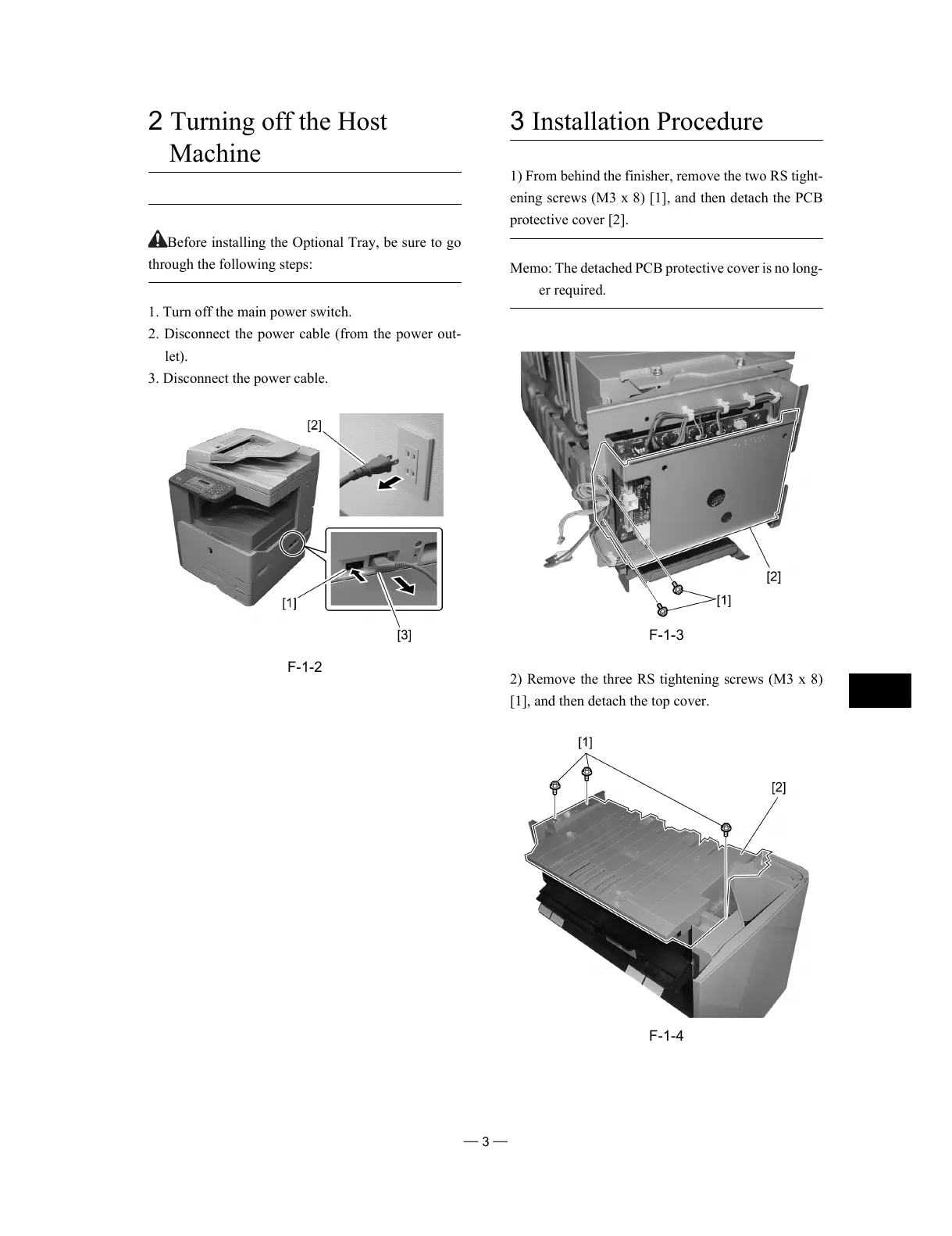 2 Turning off the Host Machine

Before installing the Optional Tray, be sure to go through the following steps:

1. Turn off the main power switch.
2. Disconnect the power cable (from the power outlet).
3. Disconnect the power cable.

[2]

[1]

[3]

F-1-2

3 Installation Procedure

1) From behind the finisher, remove the two RS tightening screws (M3 x 8) [1], and then detach the PCB protective cover [2].

Memo: The detached PCB protective cover is no longer required.

[2]

[1]

F-1-3

2) Remove the three RS tightening screws (M3 x 8) [1], and then detach the top cover.

[1]

[2]

F-1-4

— 3 —