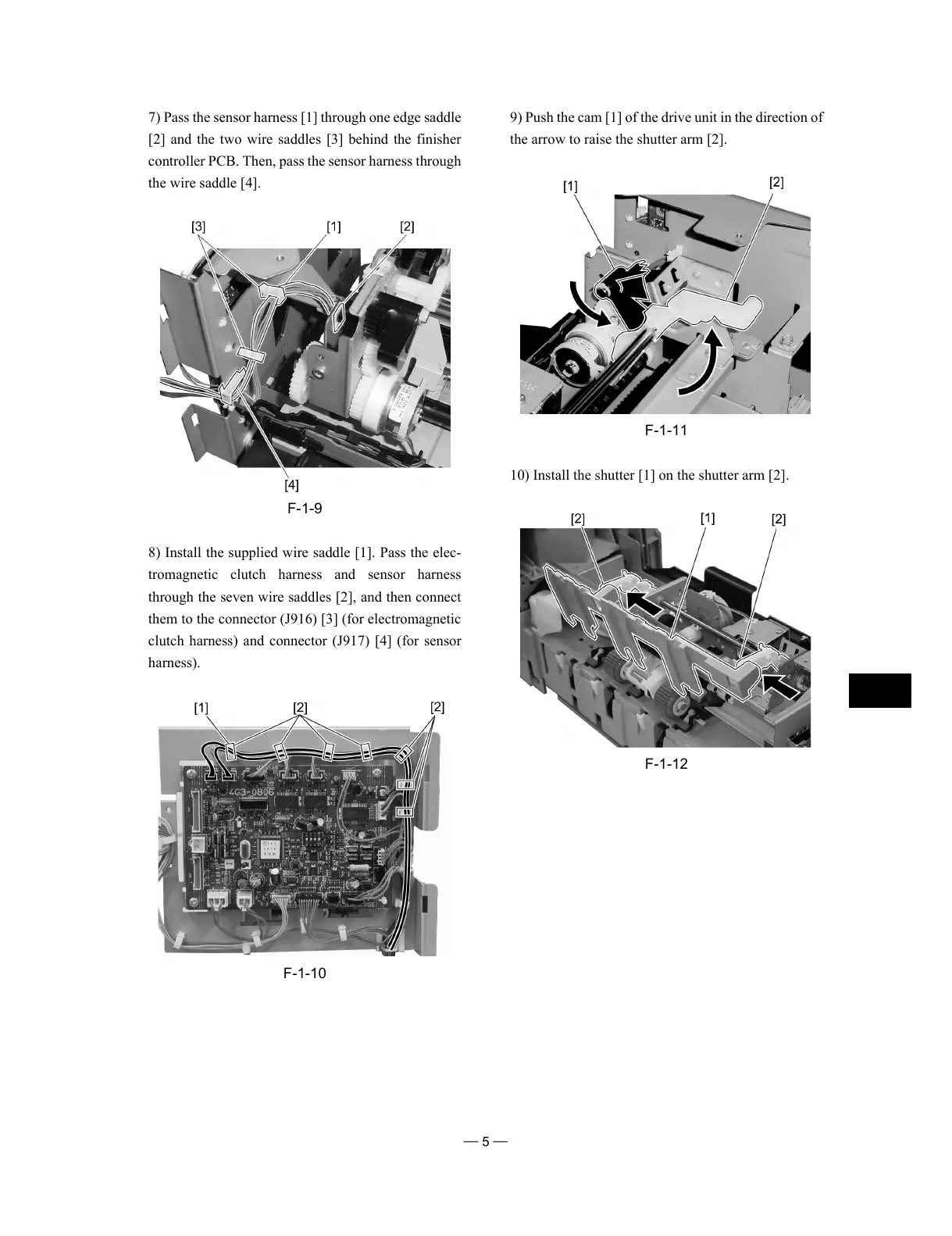 7) Pass the sensor harness [1] through one edge saddle [2] and the two wire saddles [3] behind the finisher controller PCB. Then, pass the sensor harness through the wire saddle [4].

[3] [1] [2]

[4]

F-1-9

8) Install the supplied wire saddle [1]. Pass the electromagnetic clutch harness and sensor harness through the seven wire saddles [2], and then connect them to the connector (J916) [3] (for electromagnetic clutch harness) and connector (J917) [4] (for sensor harness).

[1] [2] [2]

4G3-0806

F-1-10

9) Push the cam [1] of the drive unit in the direction of the arrow to raise the shutter arm [2].

[1] [2]

F-1-11

10) Install the shutter [1] on the shutter arm [2].

[2] [1] [2]

F-1-12

— 5 —