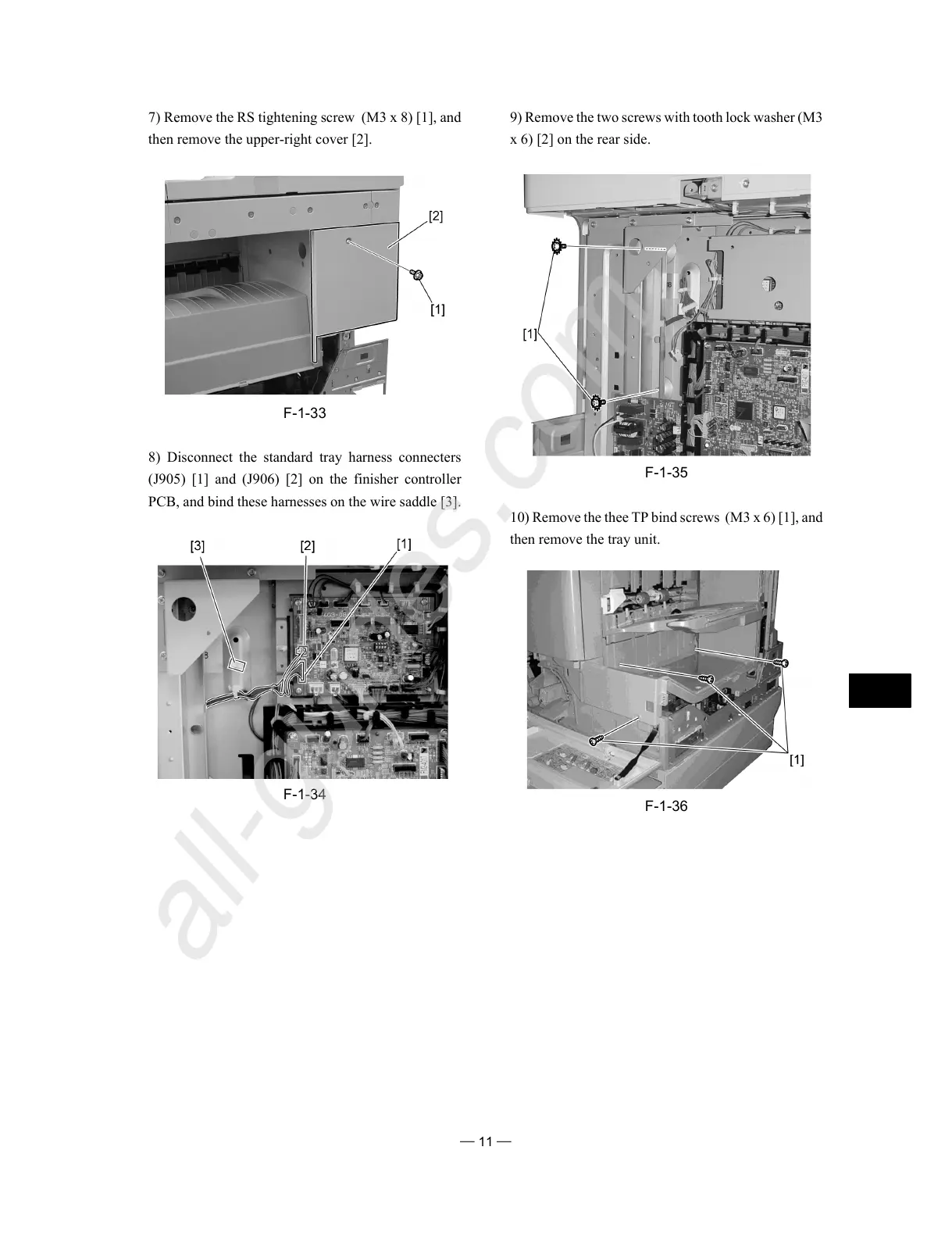 7) Remove the RS tightening screw (M3 x 8) [1], and then remove the upper-right cover [2].

[2]

[1]

F-1-33

8) Disconnect the standard tray harness connecters (J905) [1] and (J906) [2] on the finisher controller PCB, and bind these harnesses on the wire saddle [3].

[3]

[2]

[1]

F-1-34

9) Remove the two screws with tooth lock washer (M3 x 6) [2] on the rear side.

[1]

F-1-35

10) Remove the thee TP bind screws (M3 x 6) [1], and then remove the tray unit.

[1]

F-1-36

all-guides.com

— 11 —