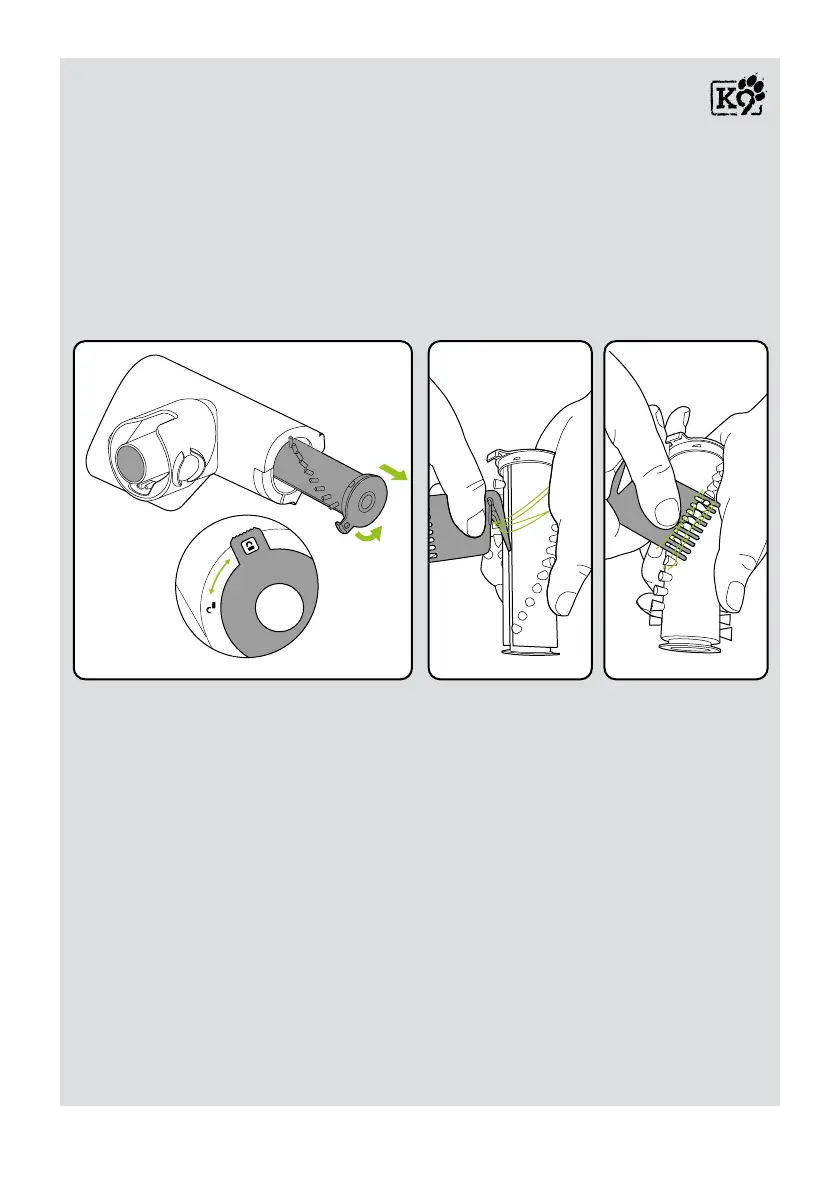 K9