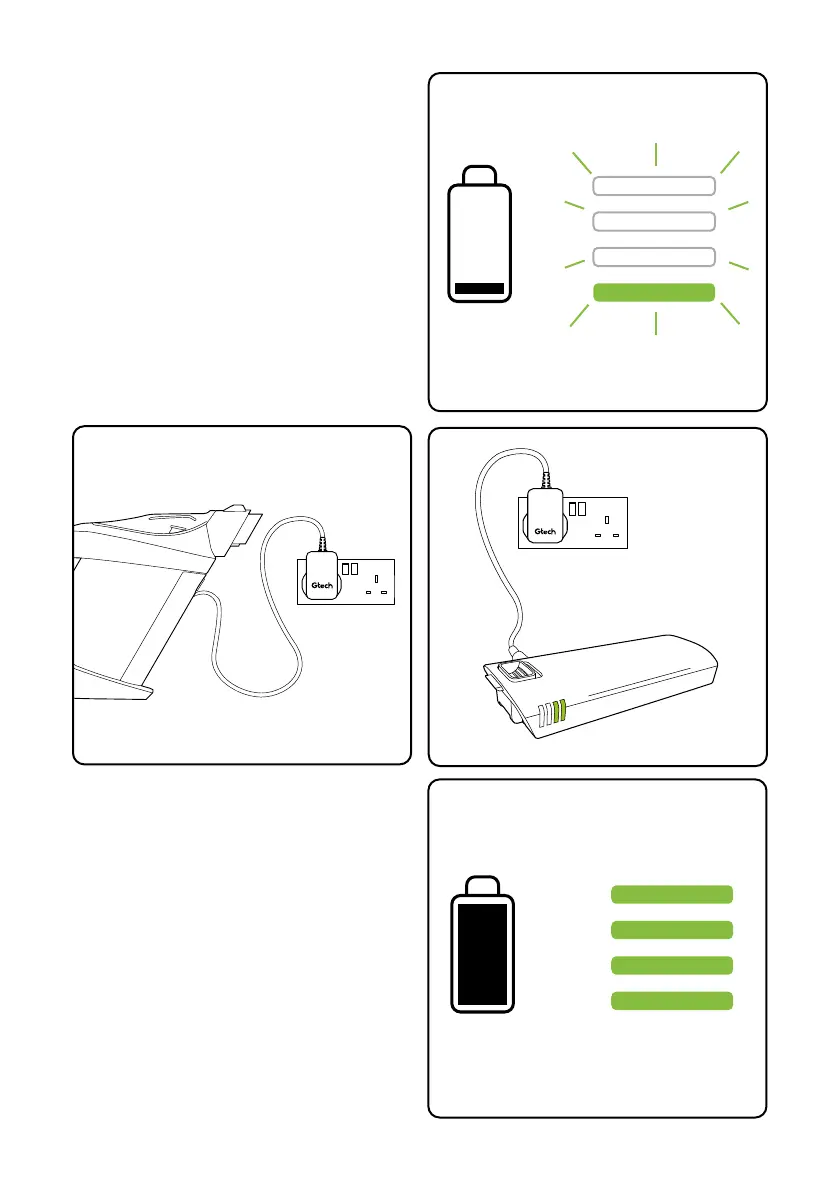 Gtech

Gtech