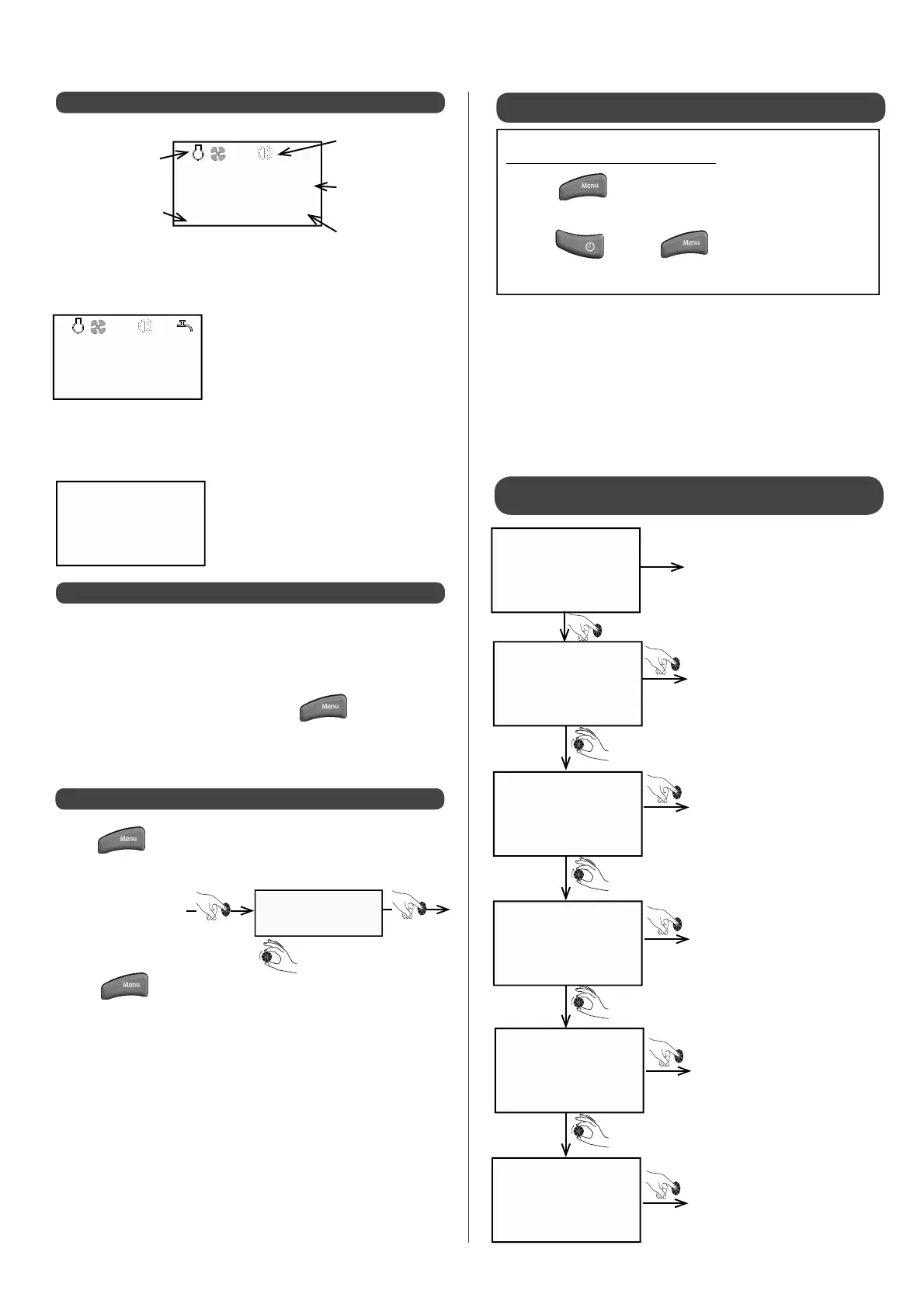 Menu

Menu

Menu

Menu

Menu