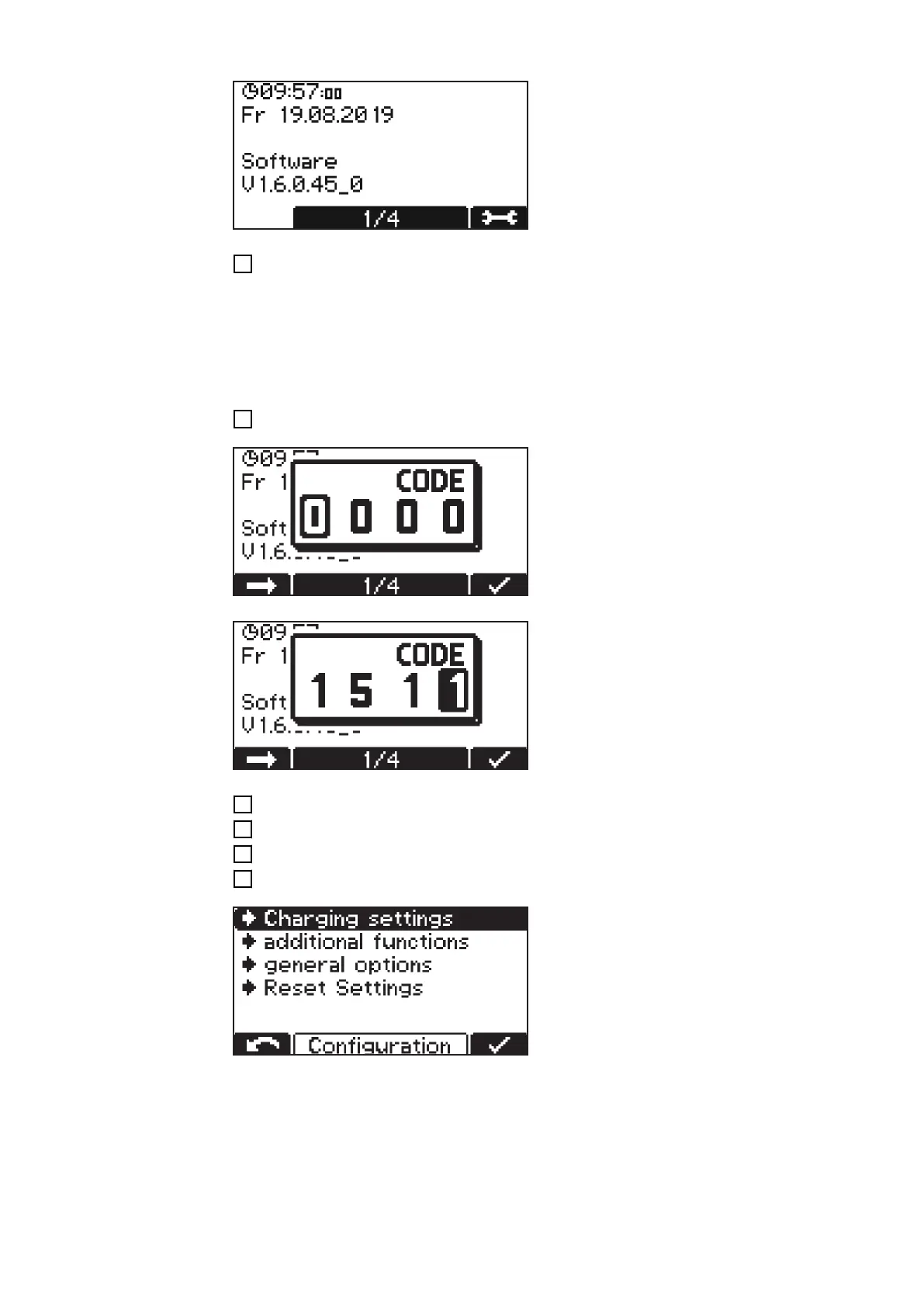 09:57:00
Fr 19.08.2019

Software
V1.6.0.45_0
1/4

09 
Fr 1
CODE
0 0 0 0
Soft
V1.6.
1/4

09
Fr 1
CODE
1 5 1 1
Soft
V1.6.
1/4

Charging settings
additional functions
general options
Reset Settings
Configuration