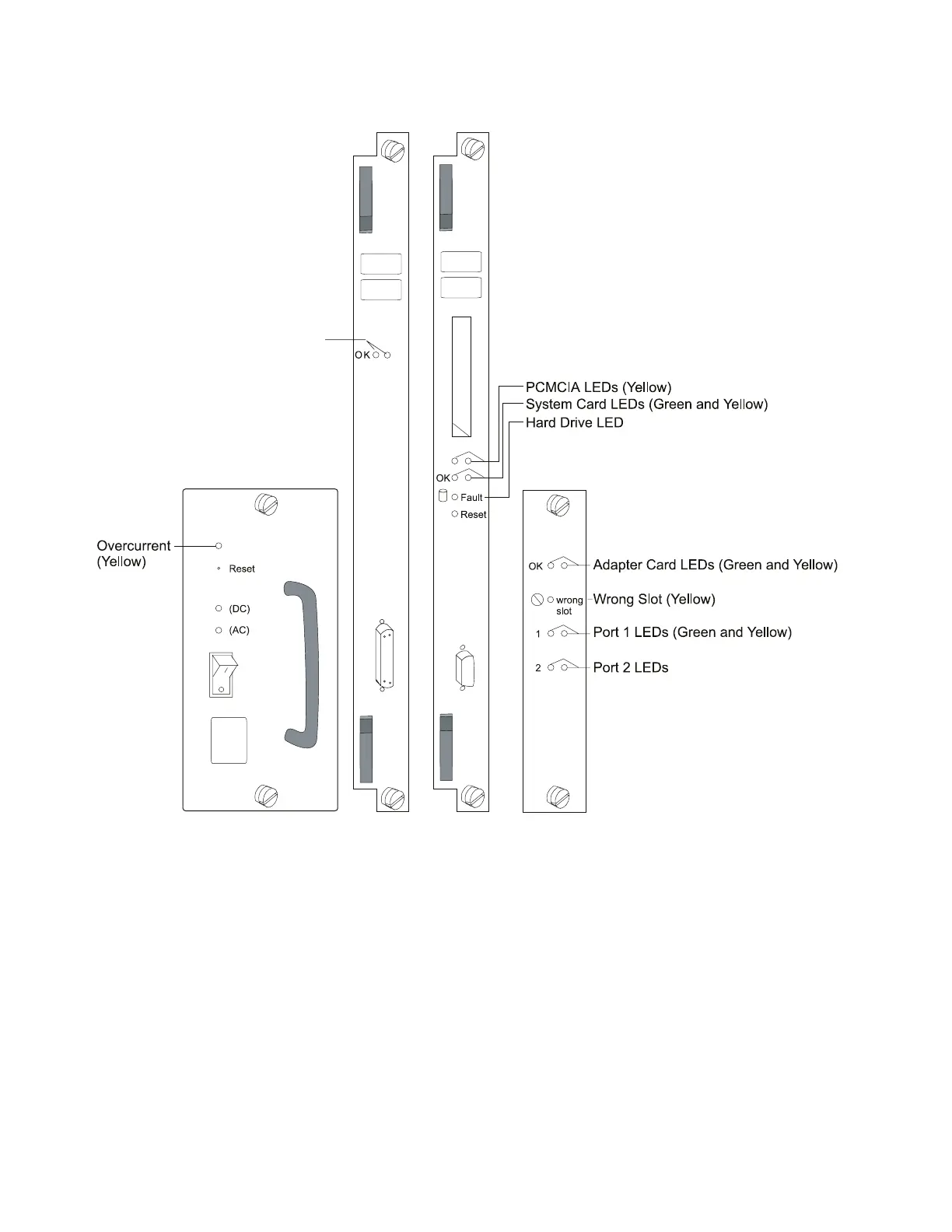 OK

PCMCIA LEDs (Yellow)
System Card LEDs (Green and Yellow)
Hard Drive LED

OK
Fault
Reset

Overcurrent (Yellow)
Reset
(DC)
(AC)

OK
Adapter Card LEDs (Green and Yellow)
wrong slot
Wrong Slot (Yellow)
1
Port 1 LEDs (Green and Yellow)
2
Port 2 LEDs