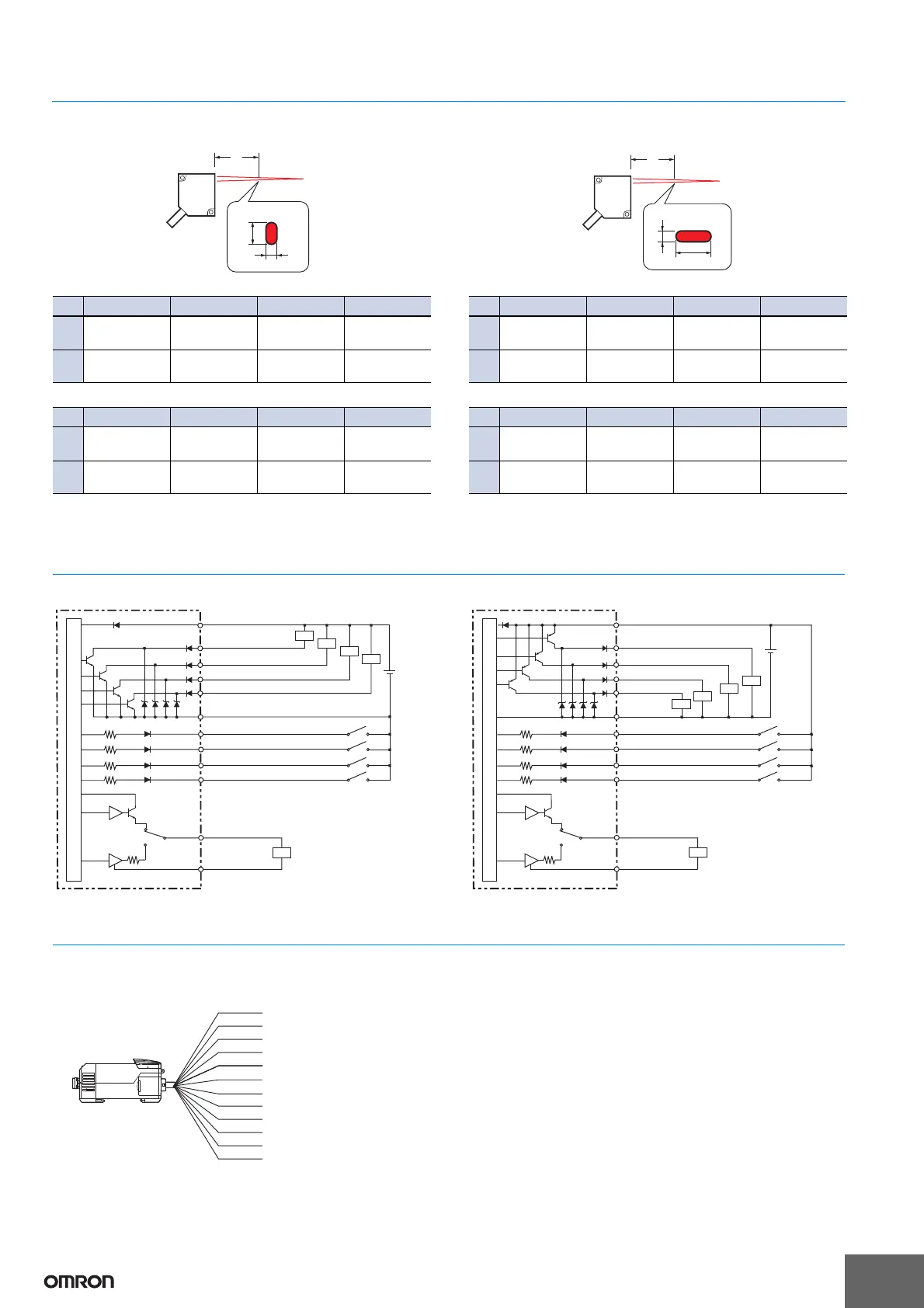 OMRON