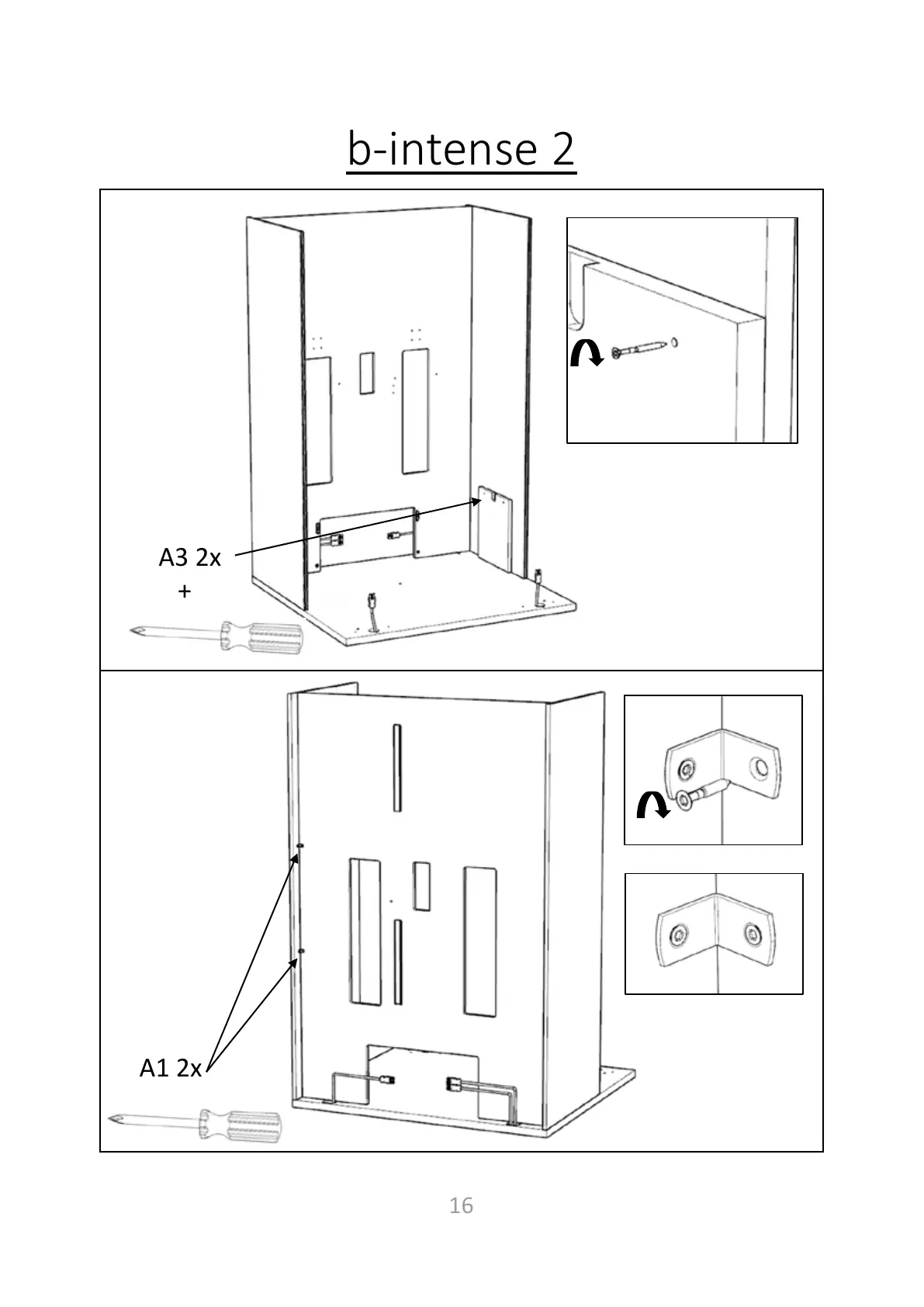 b-intense 2

A3 2x
+

A1 2x

16