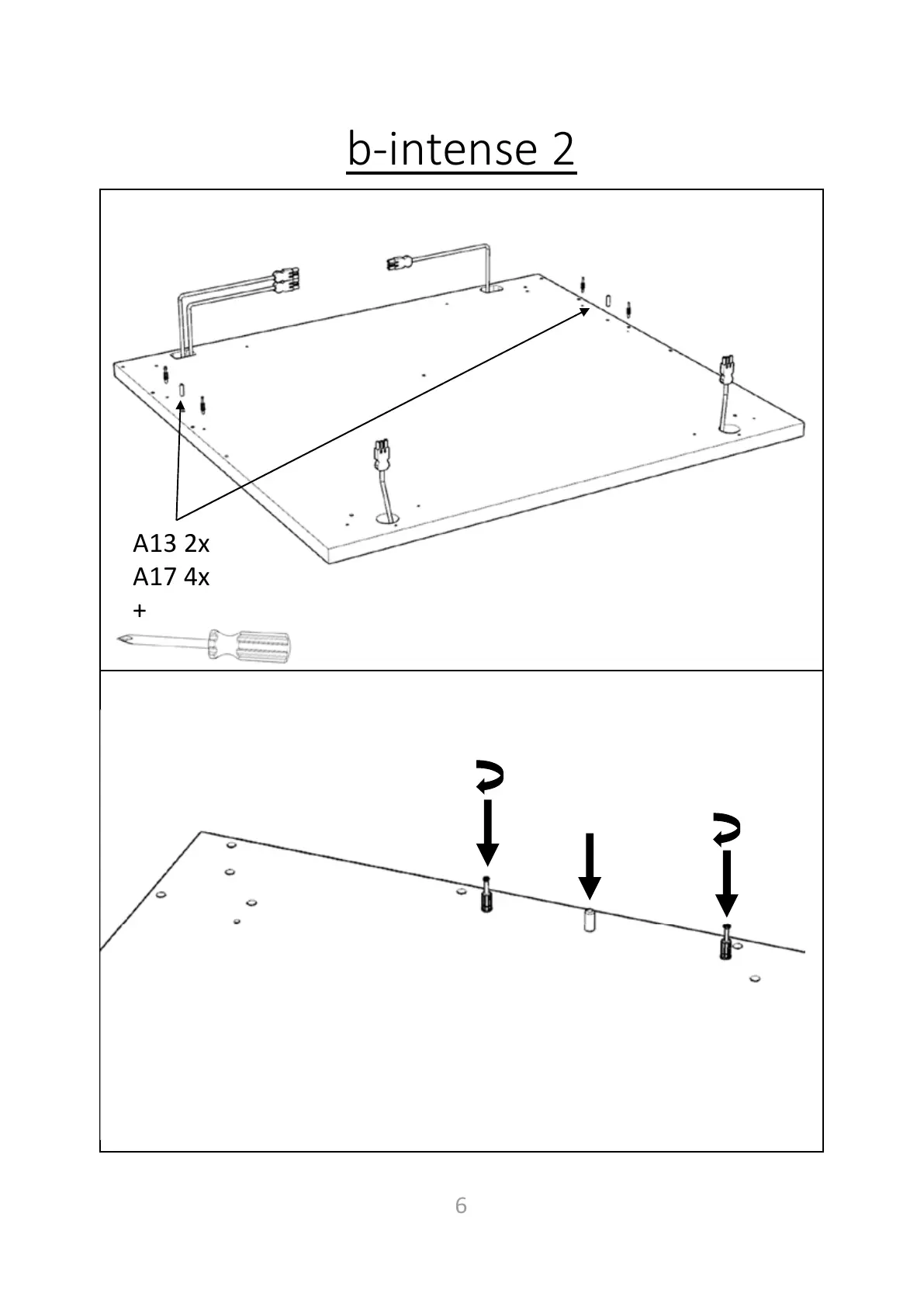 b-intense 2

A13 2x
A17 4x
+

6