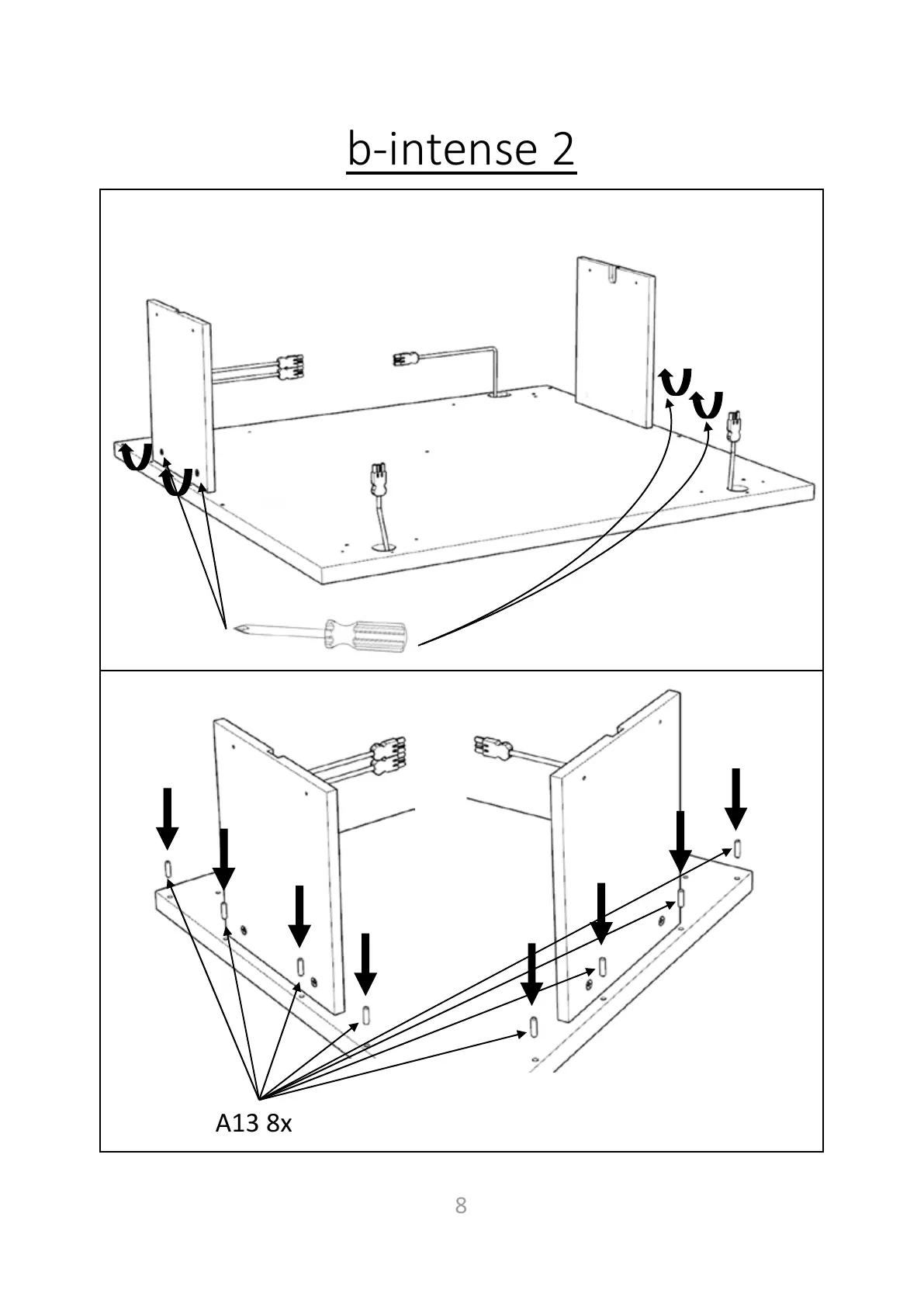 b-intense 2

A13 8x

8