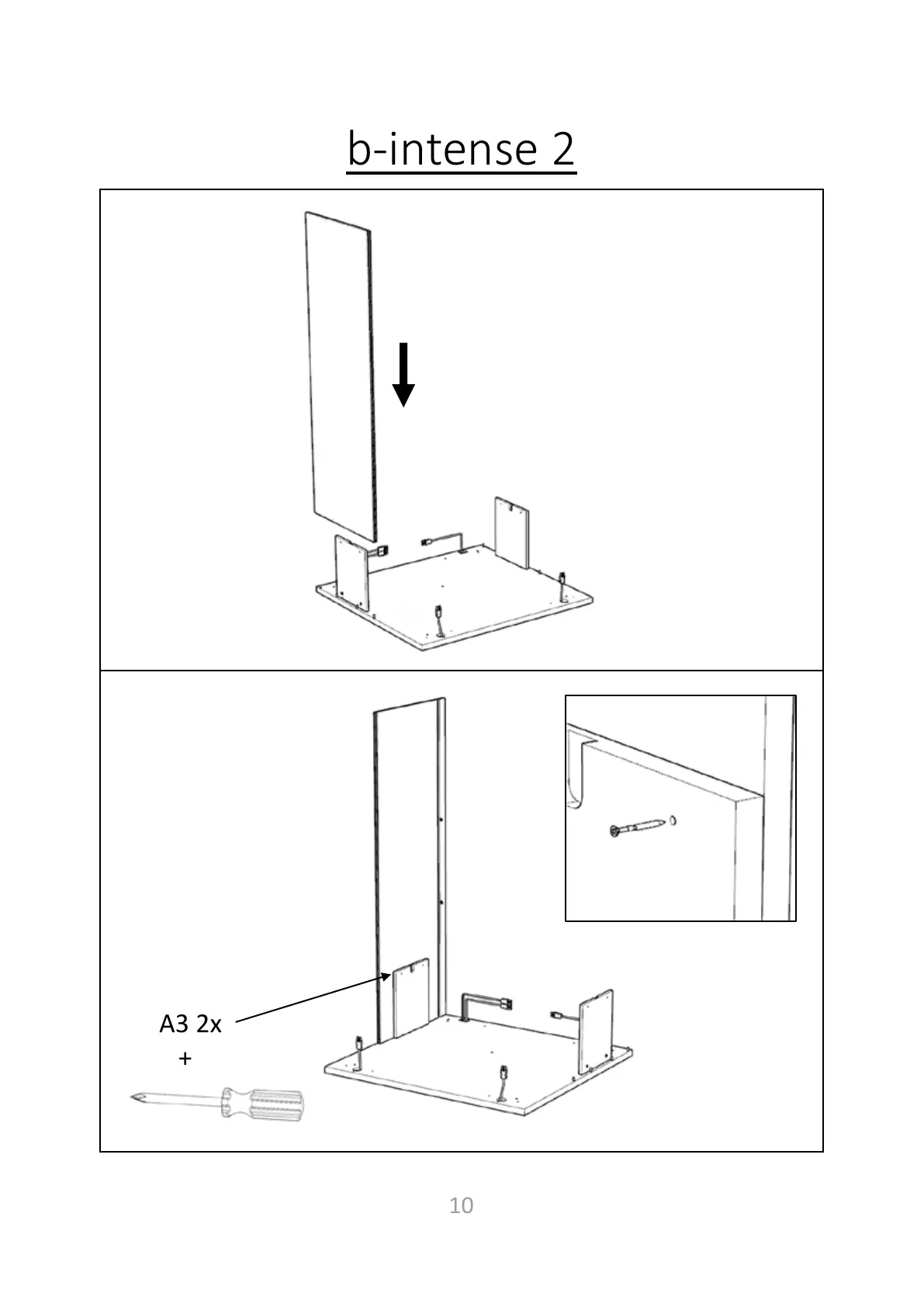 b-intense 2

A3 2x
+

10