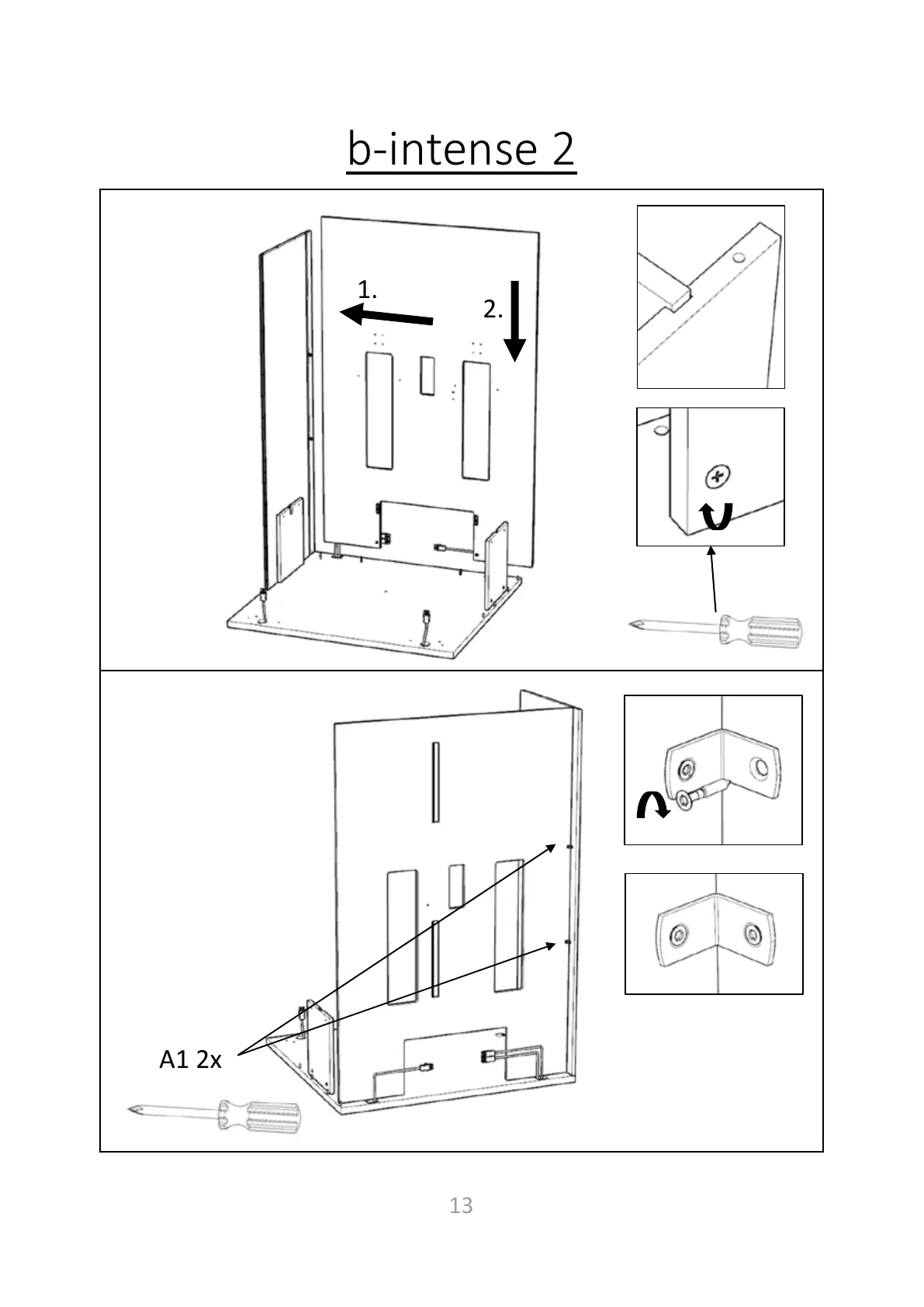 b-intense 2

1.

2.

A1 2x

13