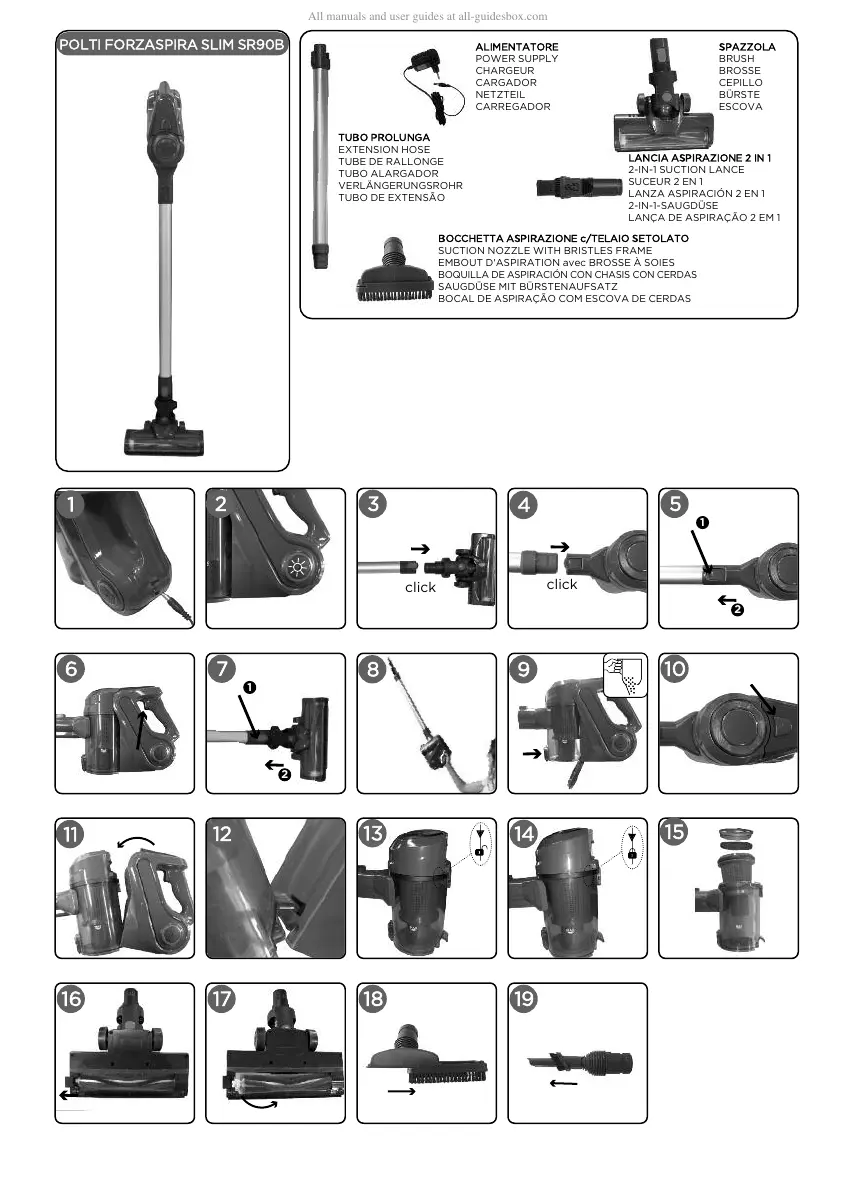 All manuals and user guides at all-guidesbox.com

POLTI FORZASPIRA SLIM SR90B

ALIMENTATORE
POWER SUPPLY
CHARGEUR
CARGADOR
NETZTEIL
CARREGADOR

SPAZZOLA
BRUSH
BROSSE
CEPILLO
BÜRSTE
ESCOVA

TUBO PROLUNGA
EXTENSION HOSE
TUBE DE RALLONGE
TUBO ALARGADOR
VERLÄNGERUNGSROHR
TUBO DE EXTENSÃO

LANCIA ASPIRAZIONE 2 IN 1
2-IN-1 SUCTION LANCE
SUCEUR 2 EN 1
LANZA ASPIRACIÓN 2 EN 1
2-IN-1-SAUGDÜSE
LANÇA DE ASPIRAÇÃO 2 EM 1

BOCCHETTA ASPIRAZIONE c/TELAIO SETOLATO
SUCTION NOZZLE WITH BRISTLES FRAME
EMBOUT D'ASPIRATION avec BROSSE À SOIES
BOQUILLA DE ASPIRACIÓN CON CHASIS CON CERDAS
SAUGDÜSE MIT BÜRSTENAUFSATZ
BOCAL DE ASPIRAÇÃO COM ESCOVA DE CERDAS

1

2

3
click

4
click

5
1
2

6

7
1
2

8

9

10

11

12

13

14

15

16

17

18

19