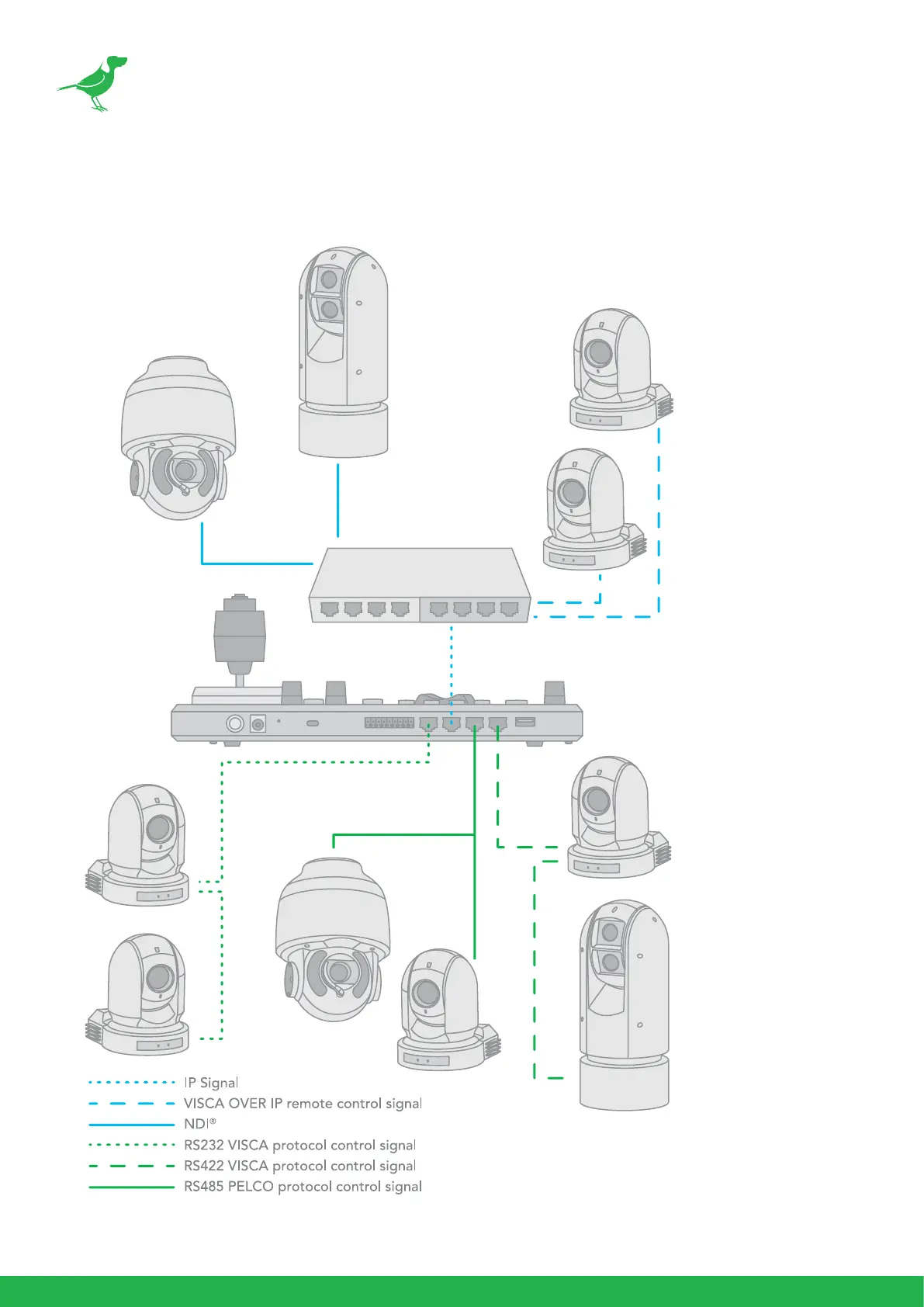 IP Signal
VISCA OVER IP remote control signal
NDI®
RS232 VISCA protocol control signal
RS422 VISCA protocol control signal
RS485 PELCO protocol control signal