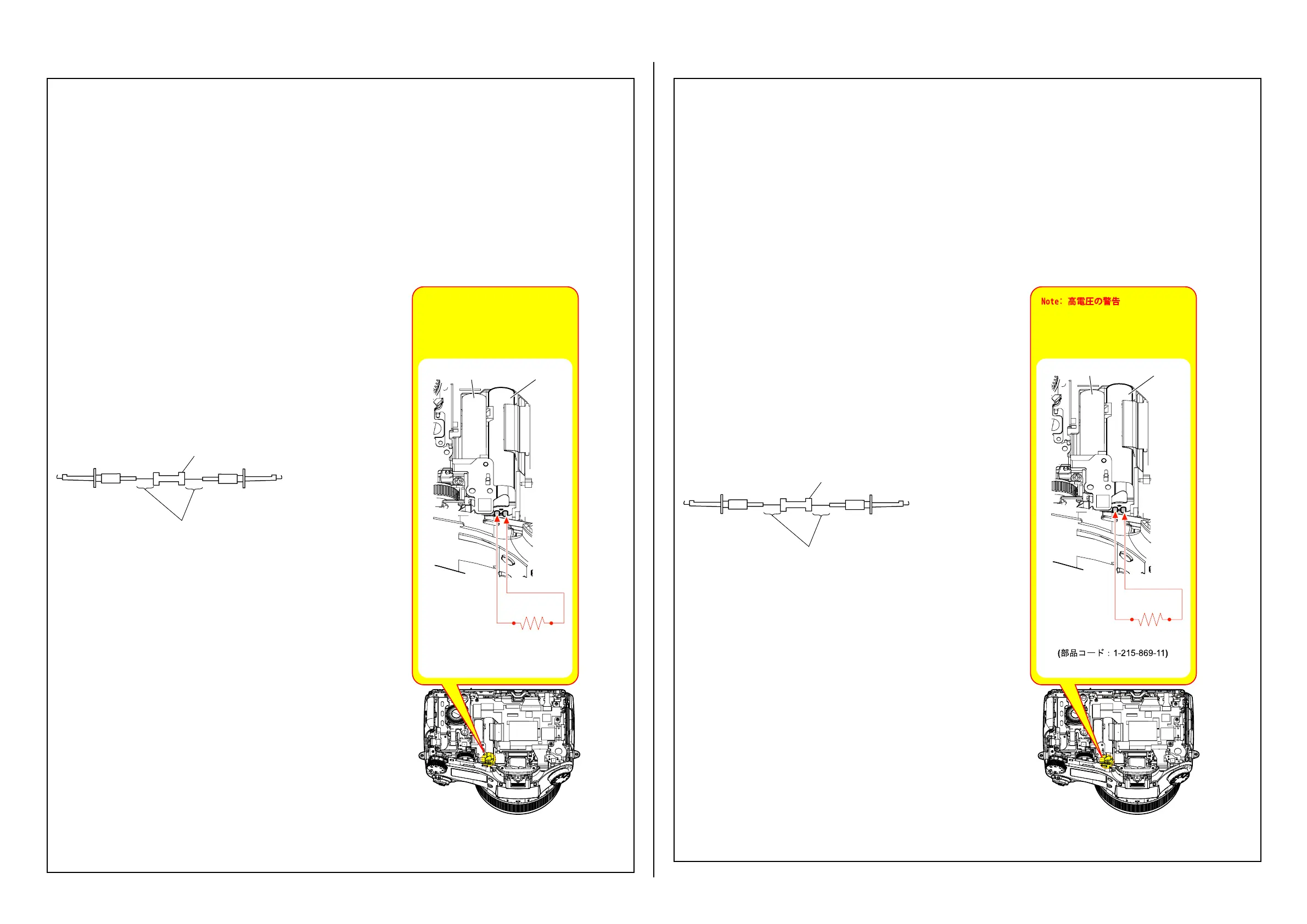 Note: 高電圧の警告

(部品コード：1-215-869-11)