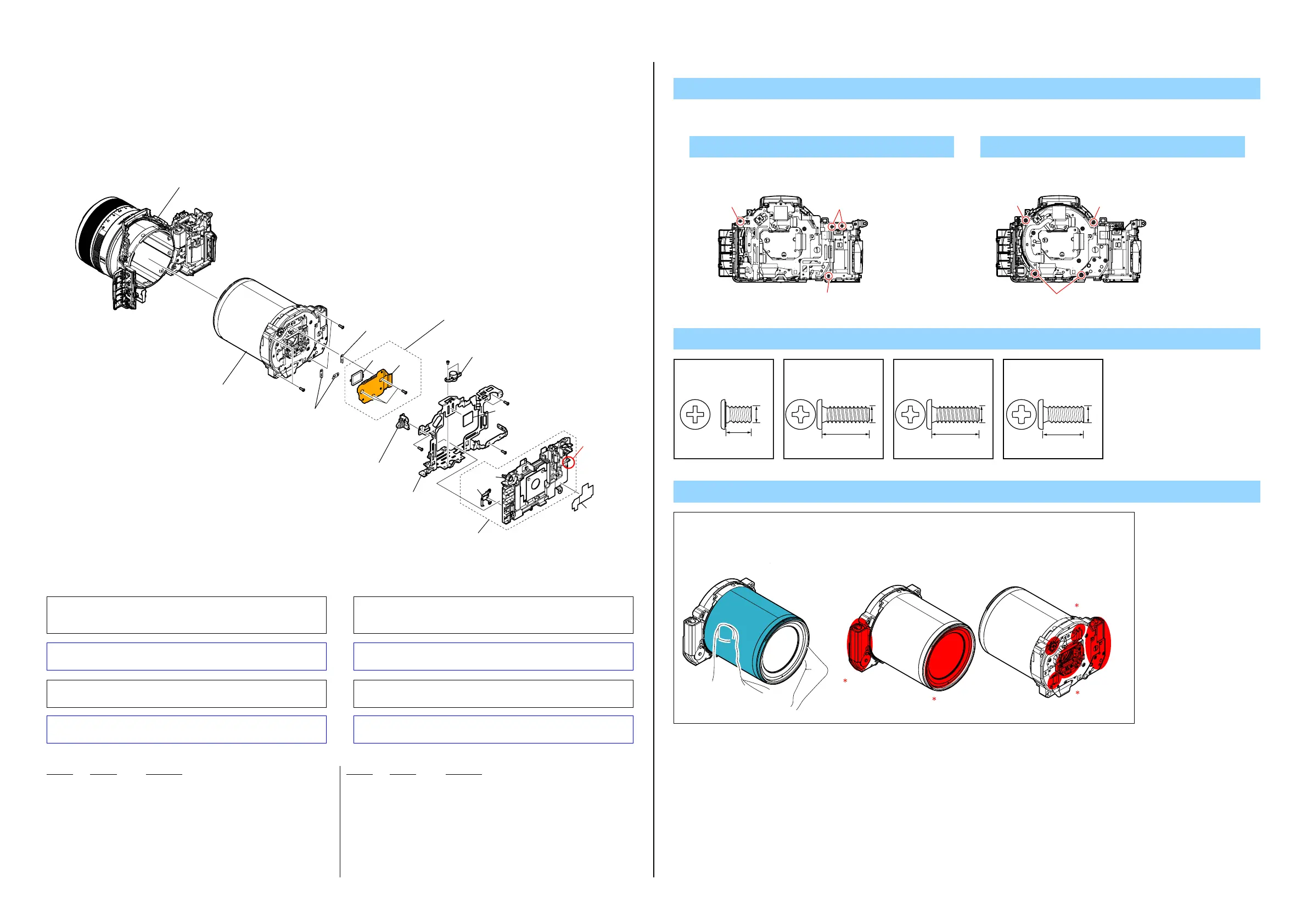 *
*
*
*