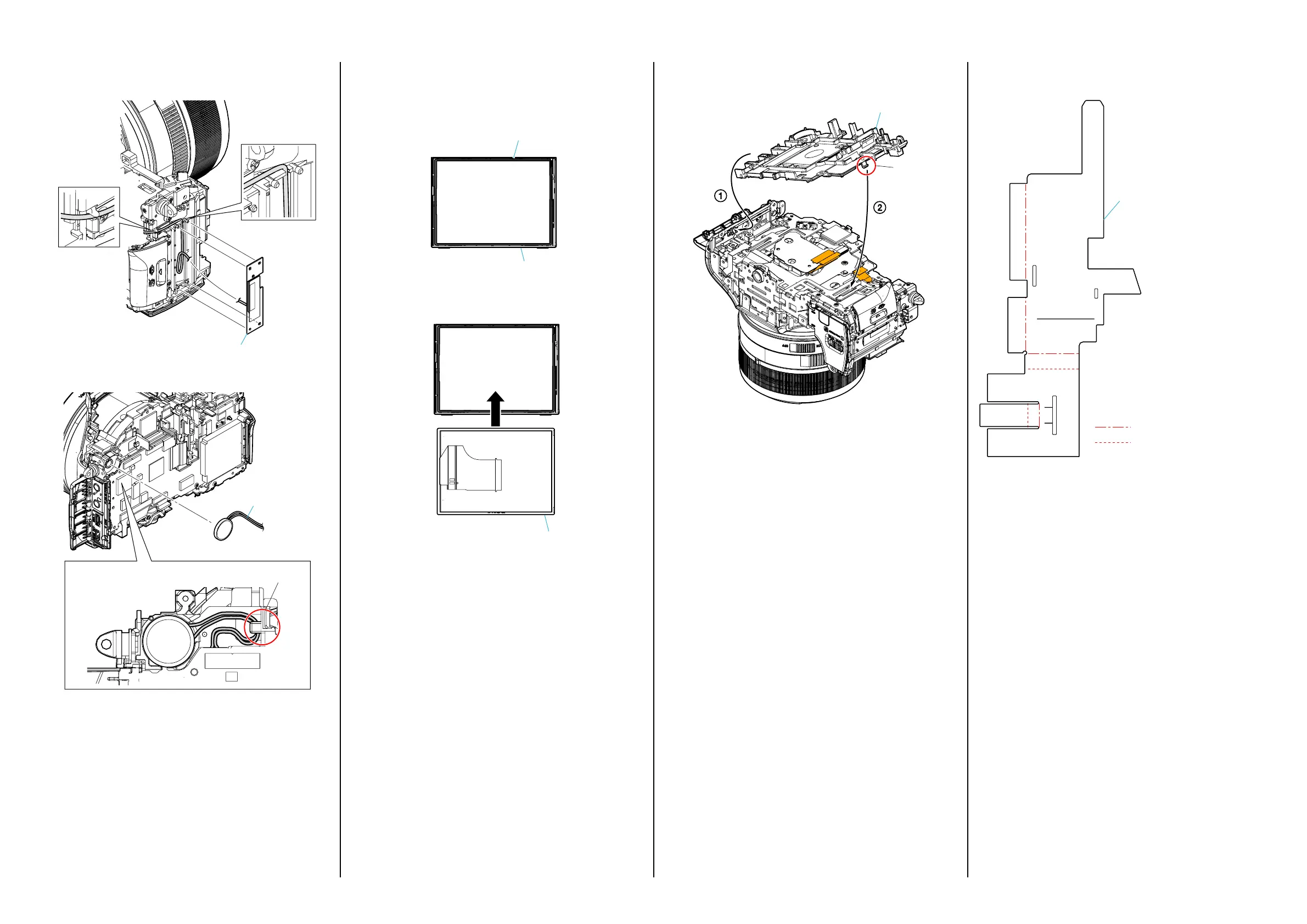 ①

②