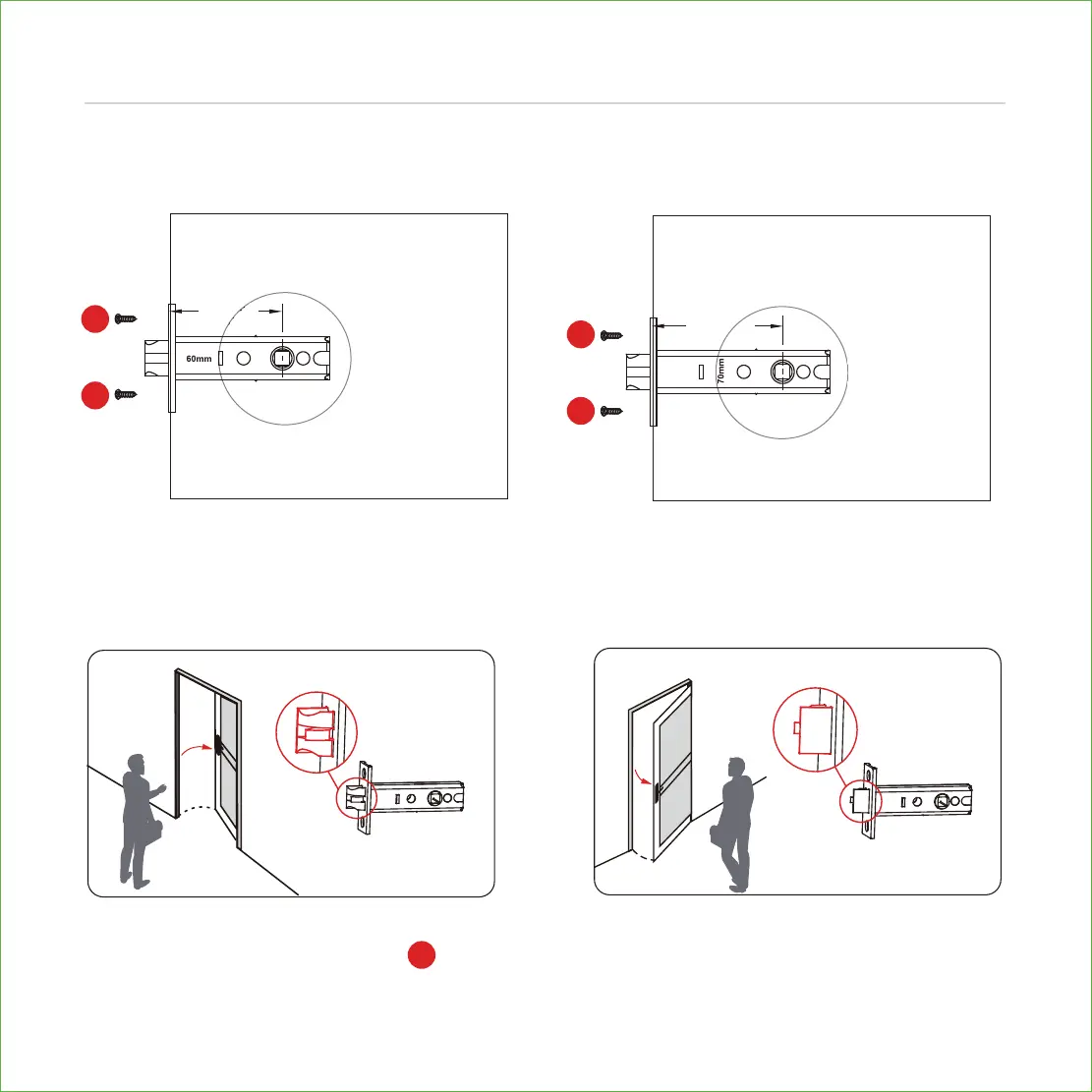 60mm

70mm