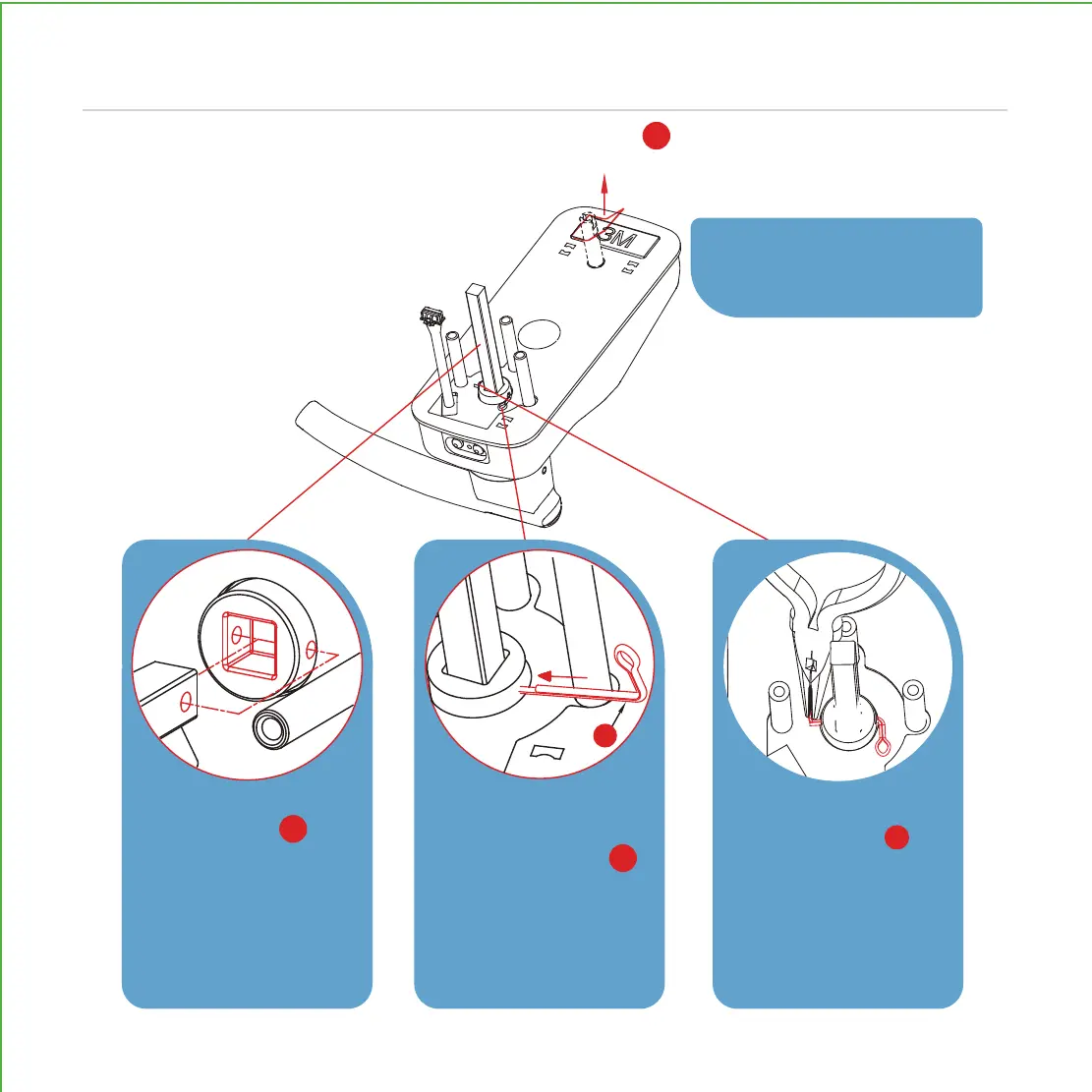 3M