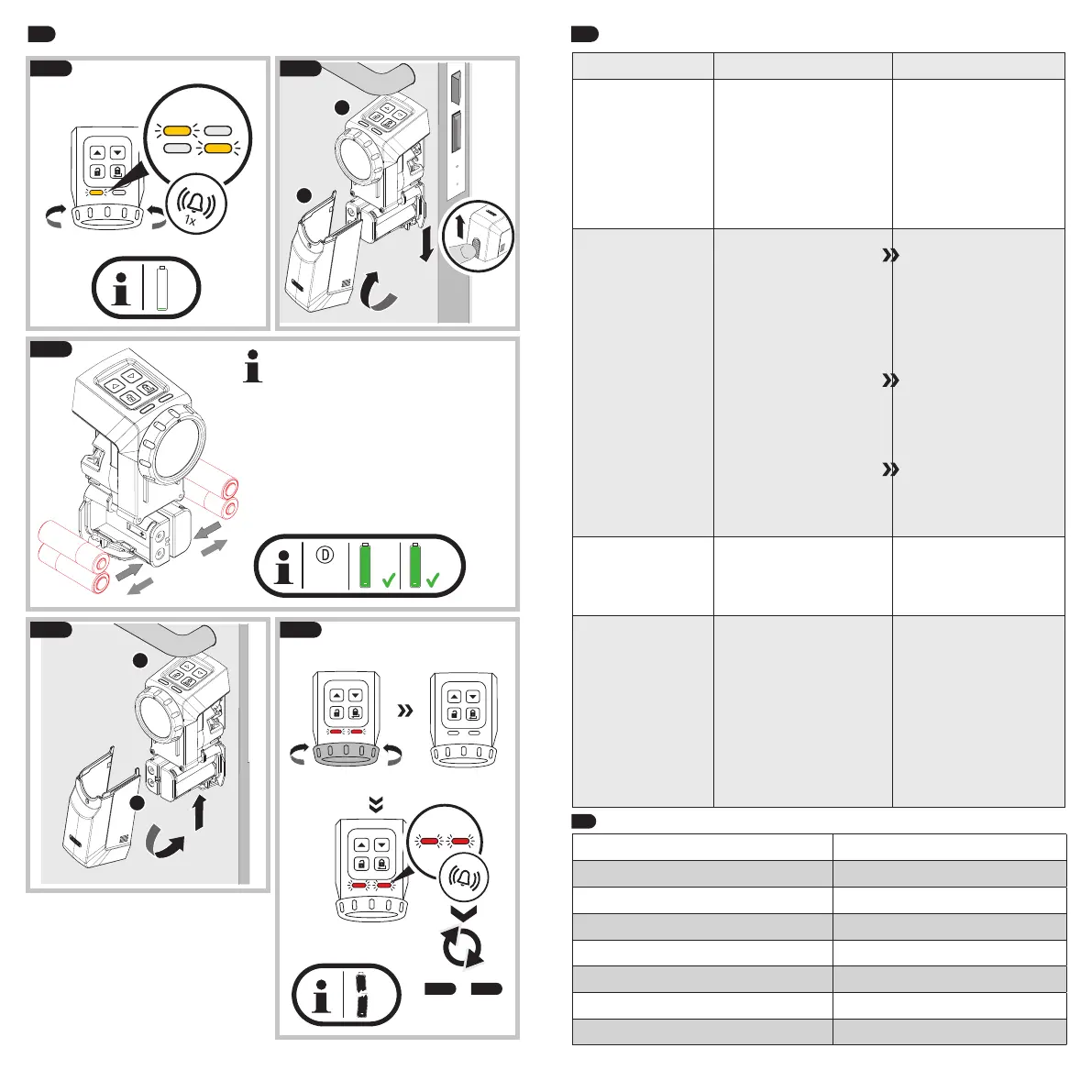 1x

Ⓓ