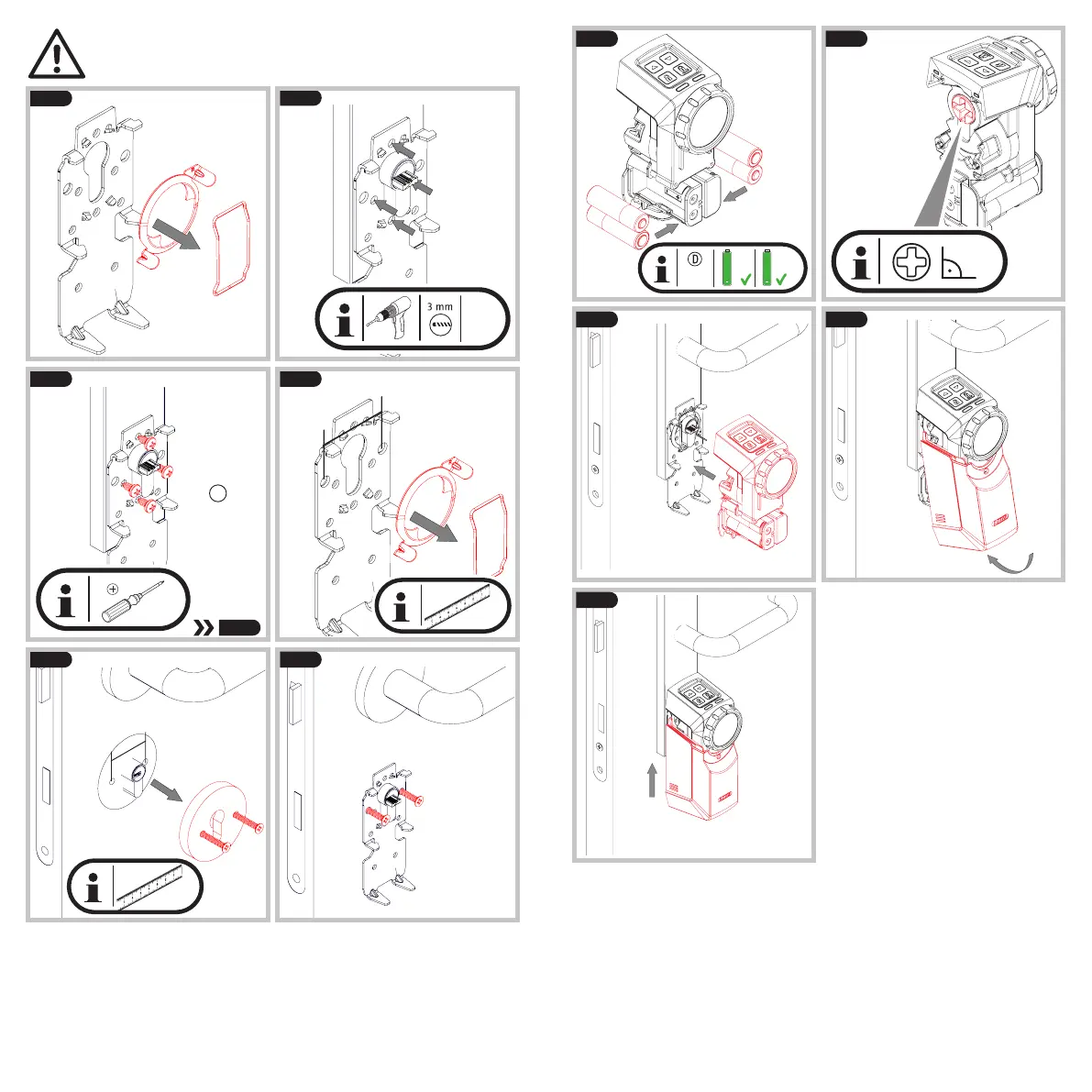 3 mm

D