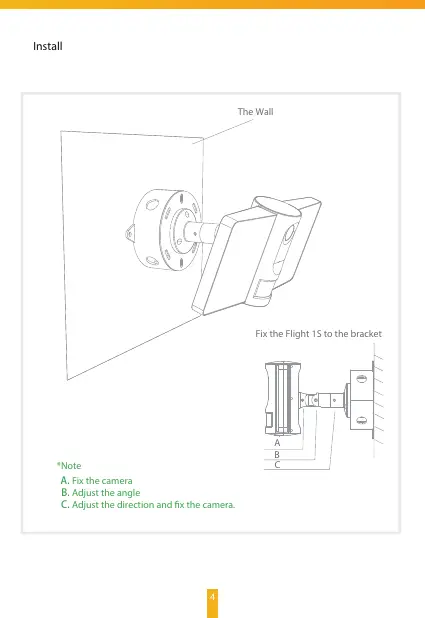 Install

The Wall

Fix the Flight 1S to the bracket

A
B
C

*Note
A. Fix the camera
B. Adjust the angle
C. Adjust the direction and fix the camera.

4