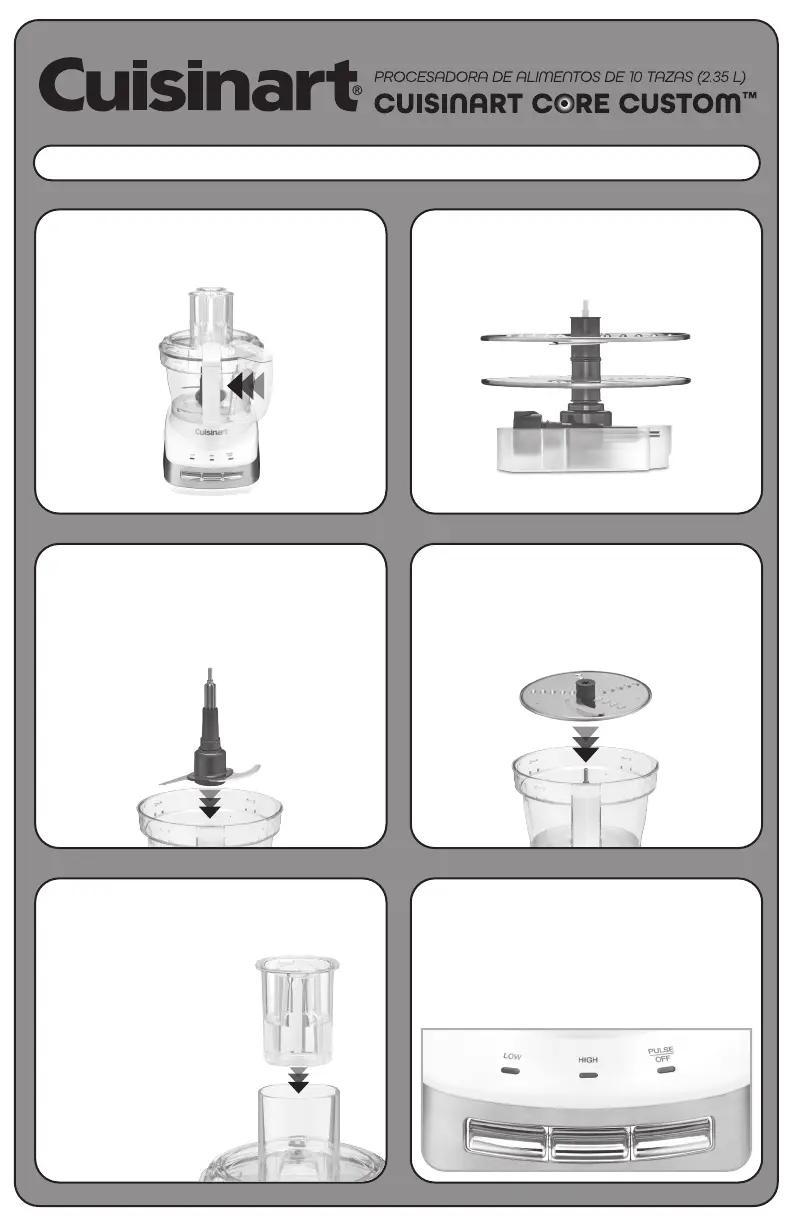 Cuisinart® PROCESADORA DE ALIMENTOS DE 10 TAZAS (2.35 L)
CUISINART CORE CUSTOM™

Cuisinart

LOW
HIGH
PULSE OFF