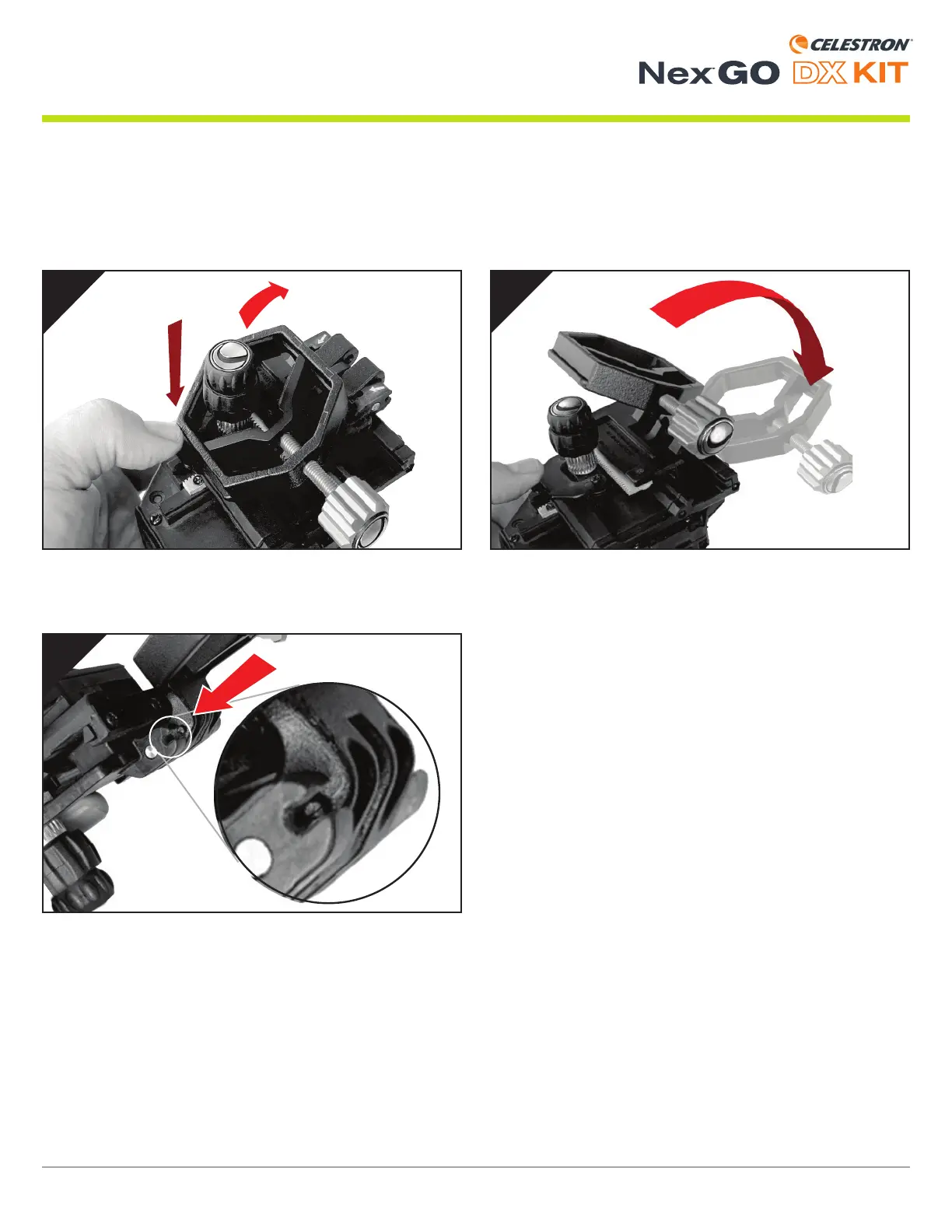 CELESTRON®
NexGO DX KIT