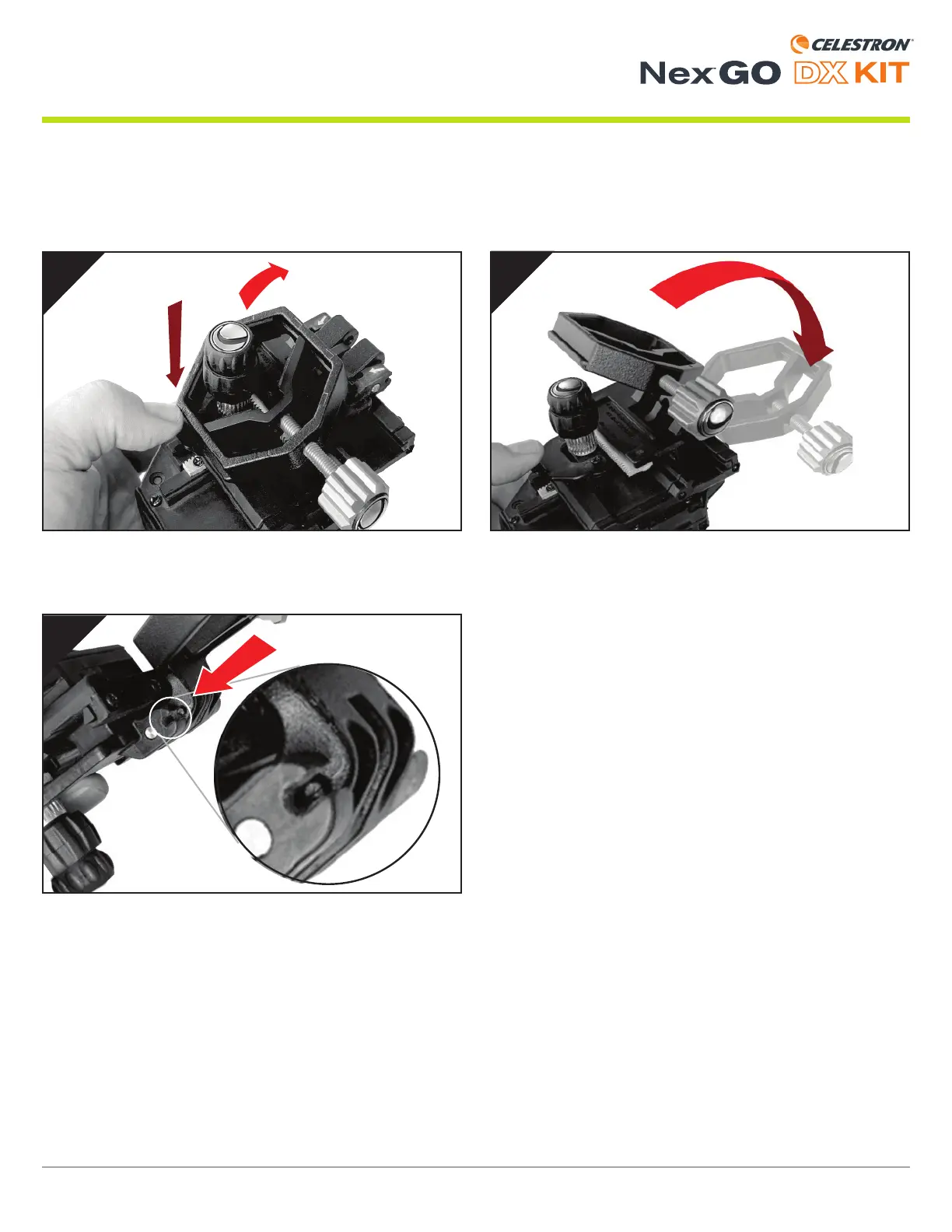 CELESTRON®

NexGO DX KIT