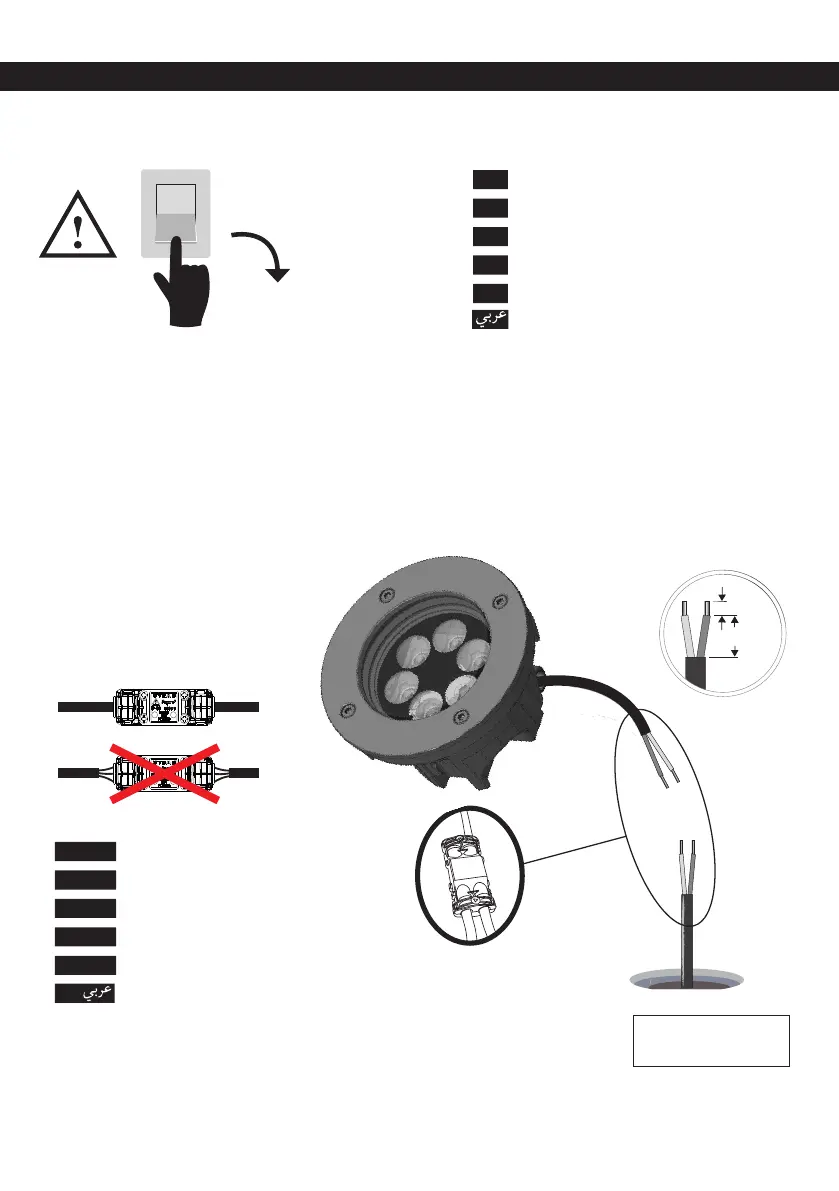 عربي

عربي