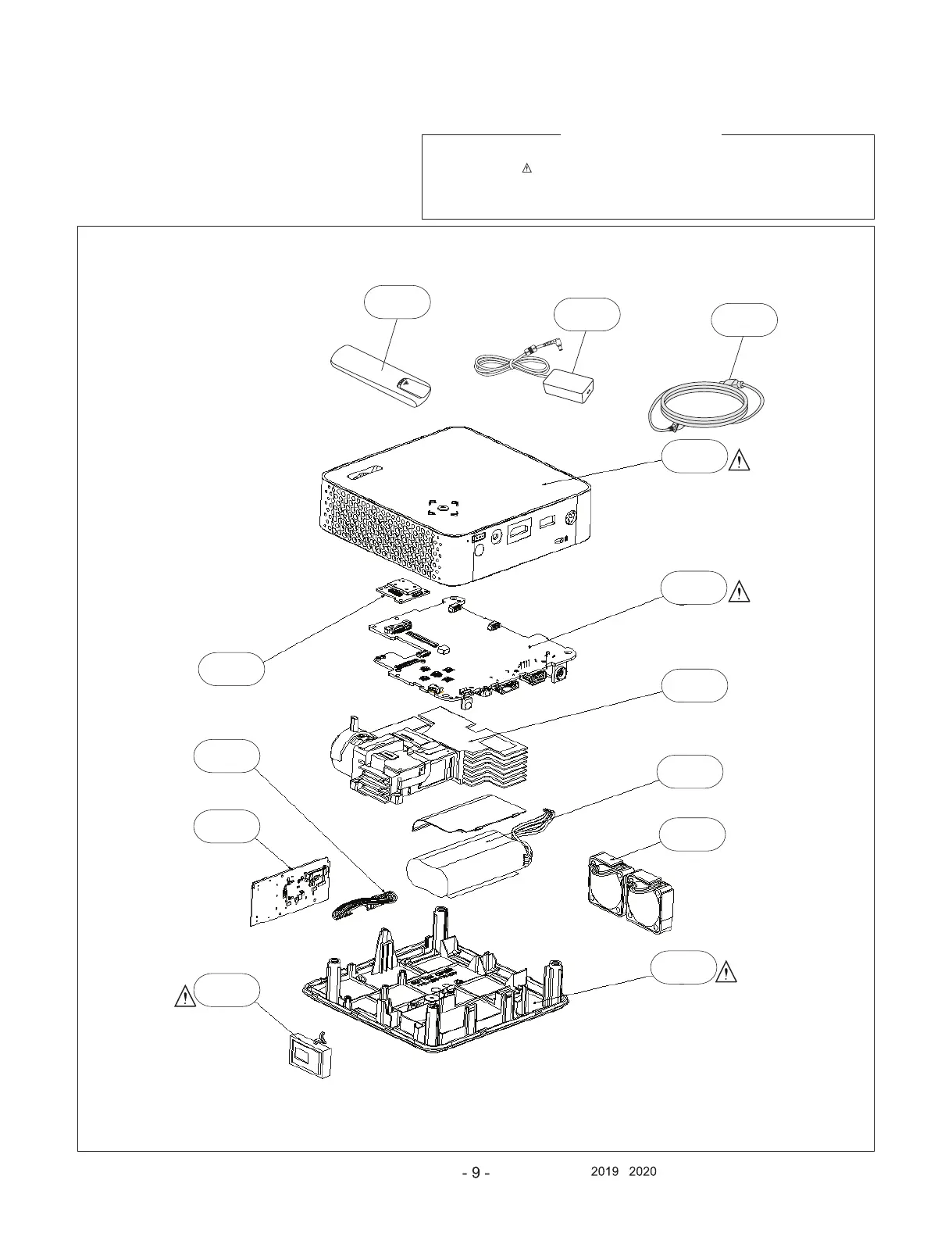 - 9 -

2019 2020