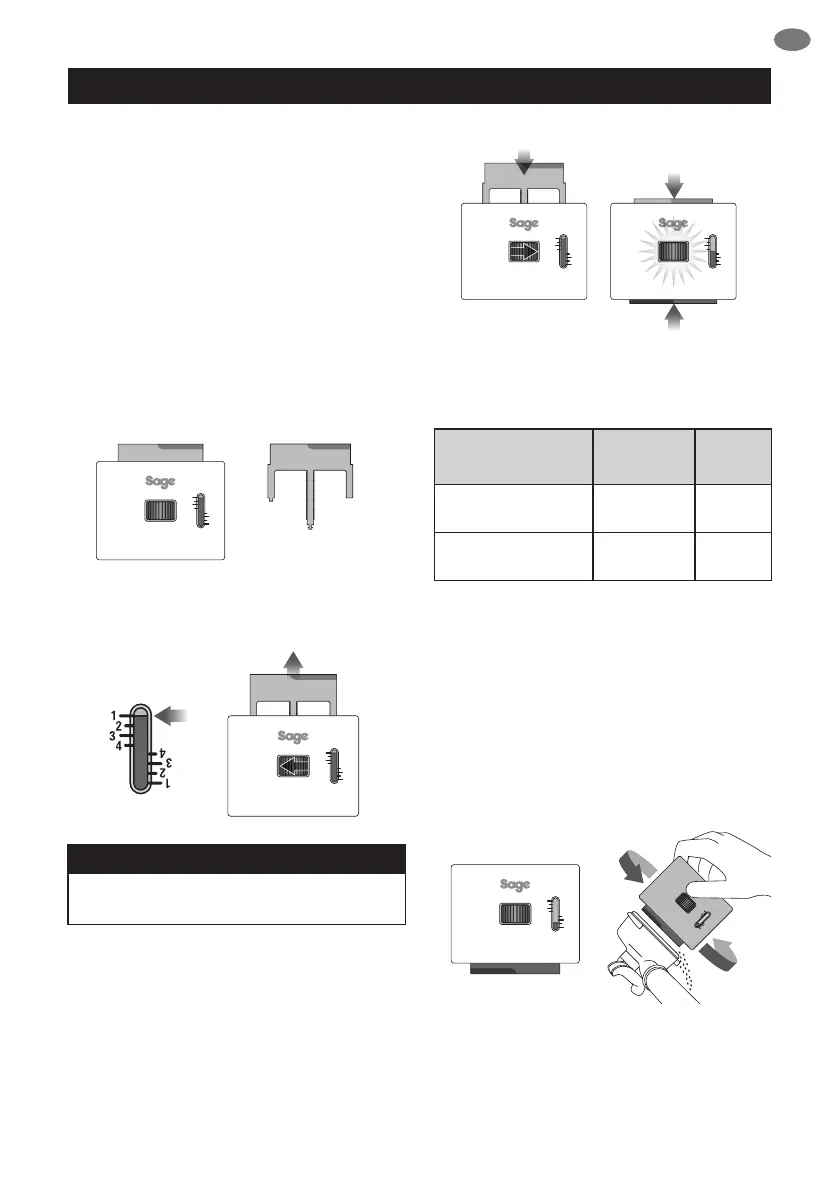 Sage

Sage

Sage

1
2
3
4
4
3
2
1

Sage

Sage