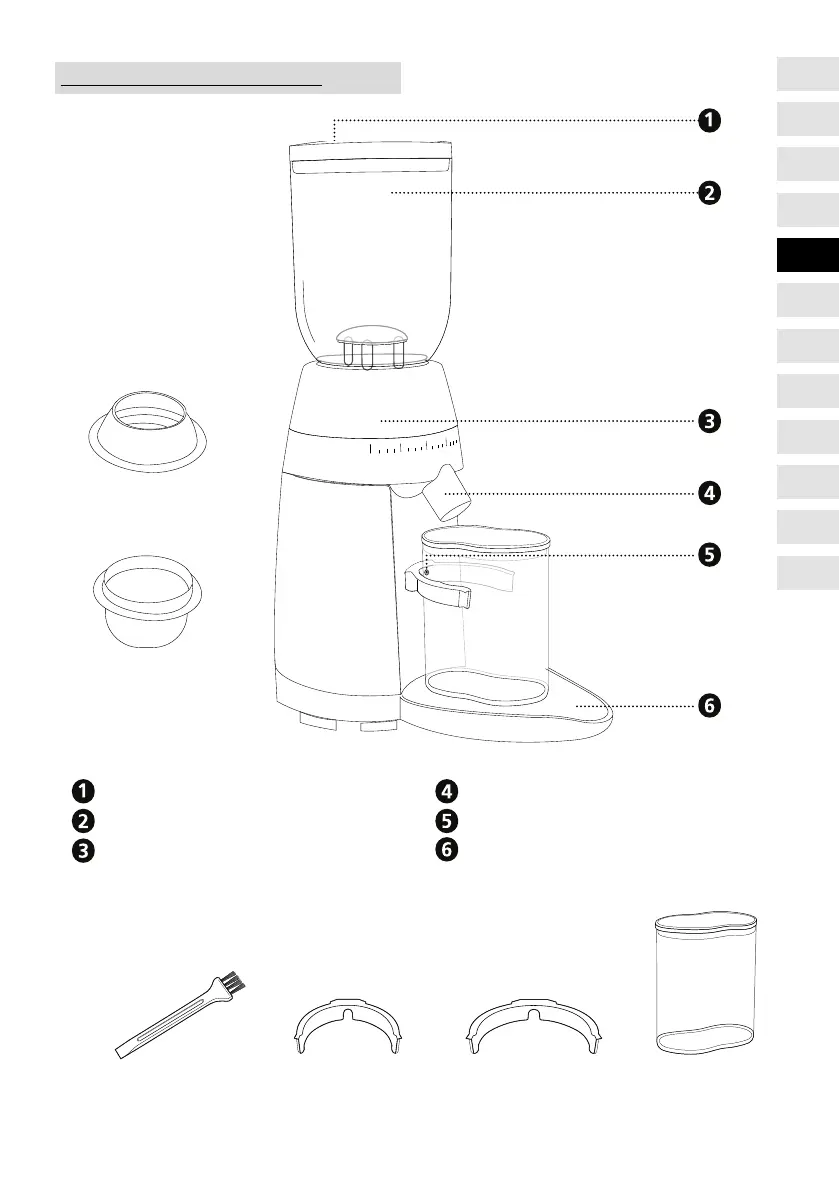 1
2
3
4
5
6

1
2
3
4
5
6