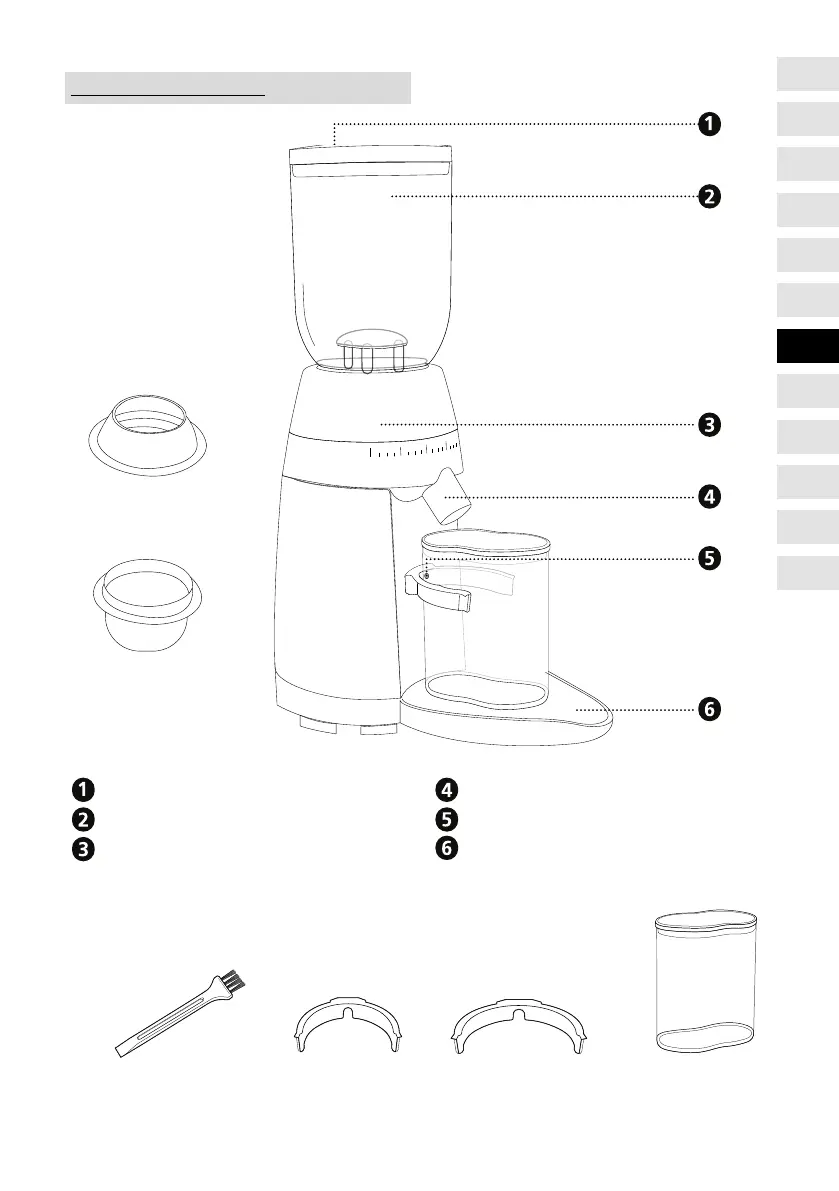 1
2
3
4
5
6
1
2
3
4
5
6