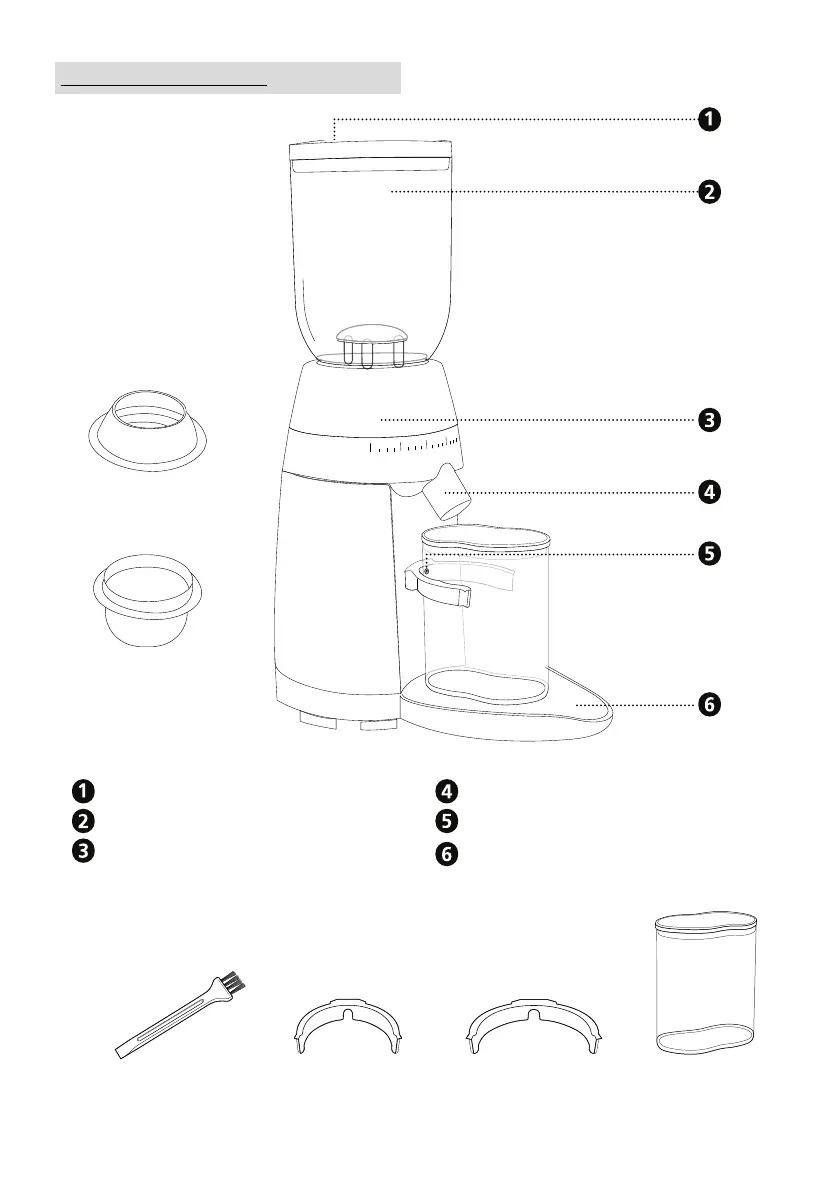 1
2
3
4
5
6

1
2
3
4
5
6